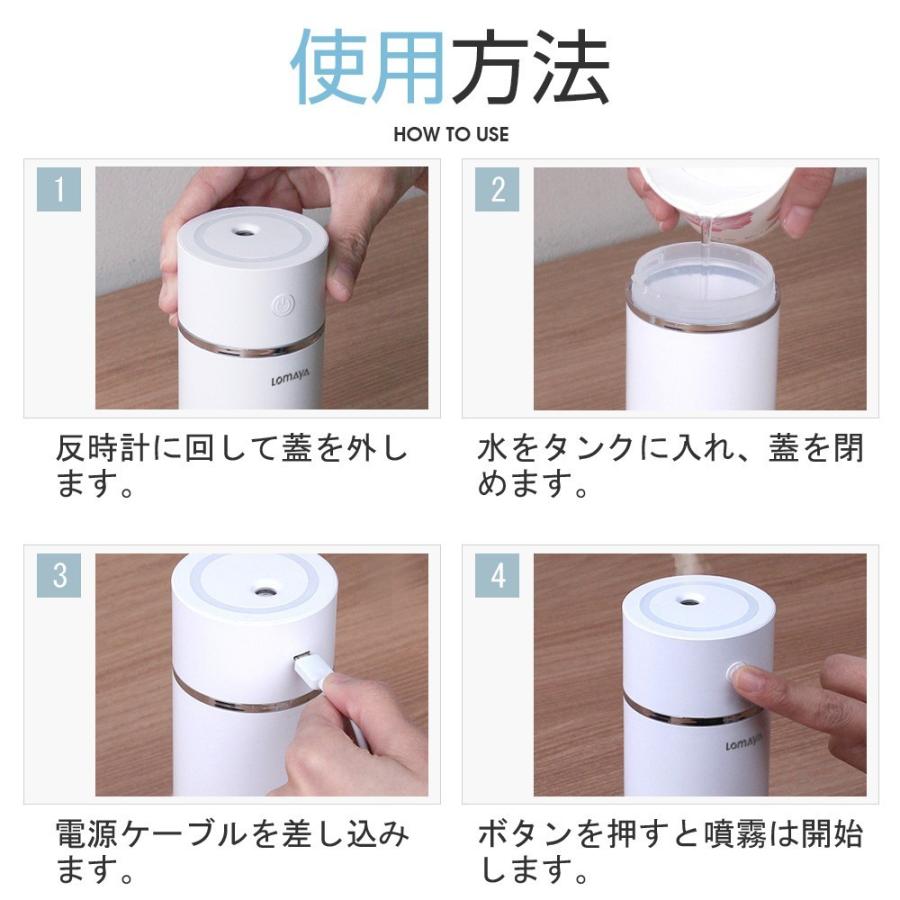 使用方法
HOW TO USE

1

LOMAYA

反時計に回して蓋を外します。

2

水をタンクに入れ、蓋を閉めます。

3

電源ケーブルを差し込みます。

4

LOMAYA

ボタンを押すと噴霧は開始します。