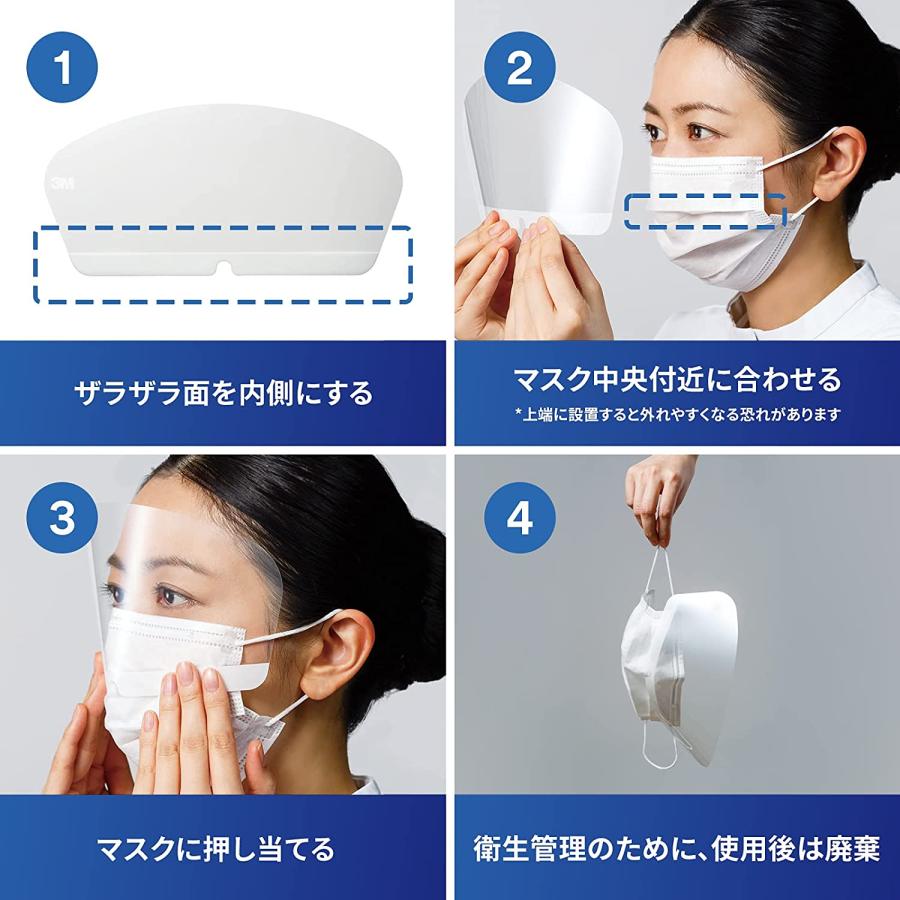 1

3M

ザラザラ面を内側にする

2

マスク中央付近に合わせる

*上端に設置すると外れやすくなる恐れがあります

3

マスクに押し当てる

4

衛生管理のために、使用後は廃棄