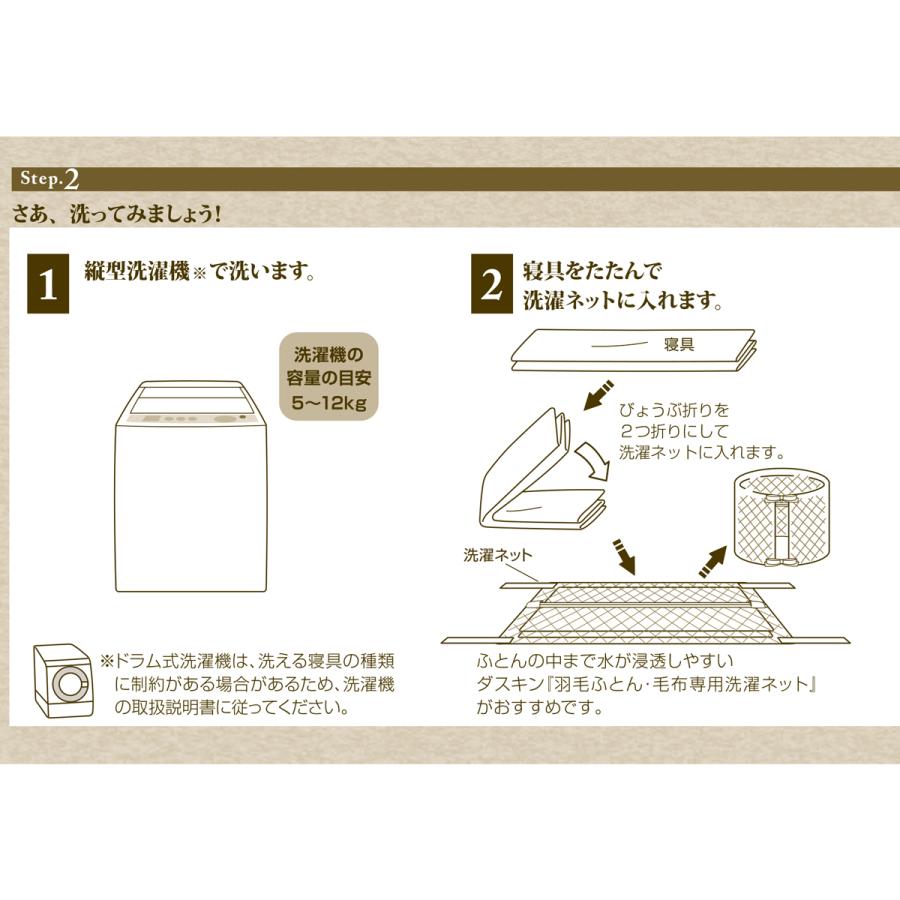 Step.2

さあ、洗ってみましょう!

1 縦型洗濯機※で洗います。

洗濯機の容量の目安 5〜12kg

※ドラム式洗濯機は、洗える寝具の種類に制約がある場合があるため、洗濯機の取扱説明書に従ってください。

2 寝具をたたんで洗濯ネットに入れます。

寝具

びょうぶ折りを2つ折りにして洗濯ネットに入れます。

洗濯ネット

ふとんの中まで水が浸透しやすいダスキン『羽毛ふとん・毛布専用洗濯ネット』がおすすめです。