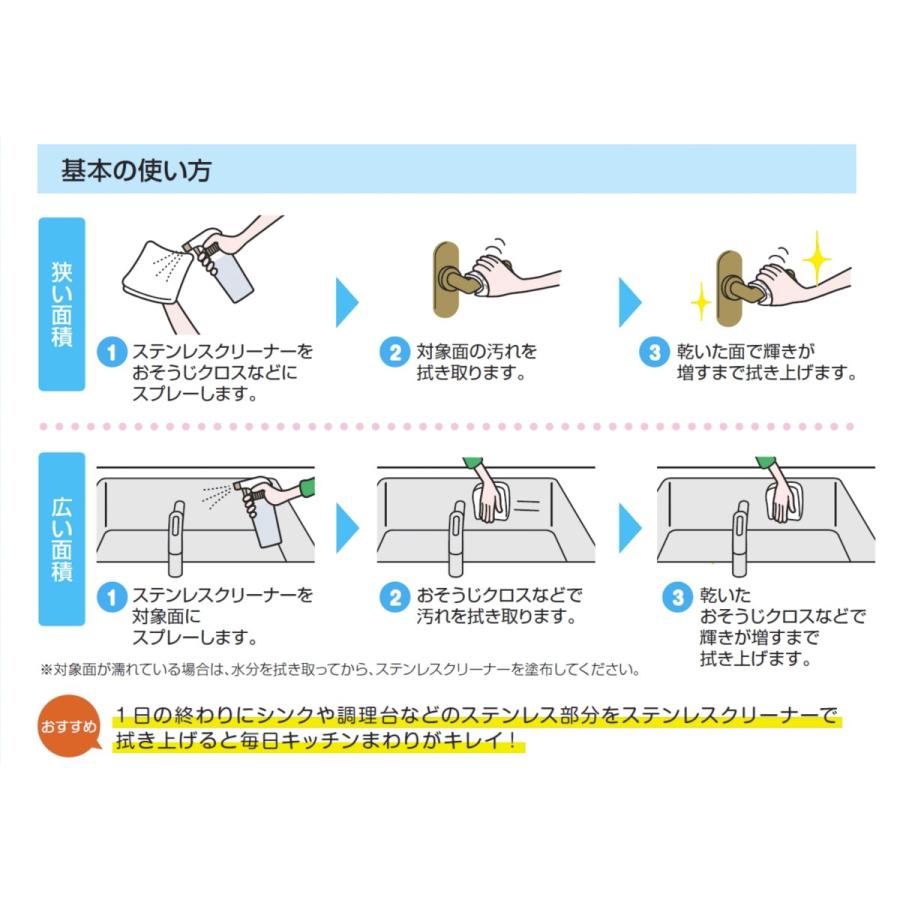 基本の使い方

狭い面積

1 ステンレスクリーナーをおそうじクロスなどにスプレーします。

2 対象面の汚れを拭き取ります。

3 乾いた面で輝きが増すまで拭き上げます。

広い面積

1 ステンレスクリーナーを対象面にスプレーします。

2 おそうじクロスなどで汚れを拭き取ります。

3 乾いたおそうじクロスなどで輝きが増すまで拭き上げます。

※対象面が濡れている場合は、水分を拭き取ってから、ステンレスクリーナーを塗布してください。

おすすめ
1日の終わりにシンクや調理台などのステンレス部分をステンレスクリーナーで拭き上げると毎日キッチンまわりがキレイ！