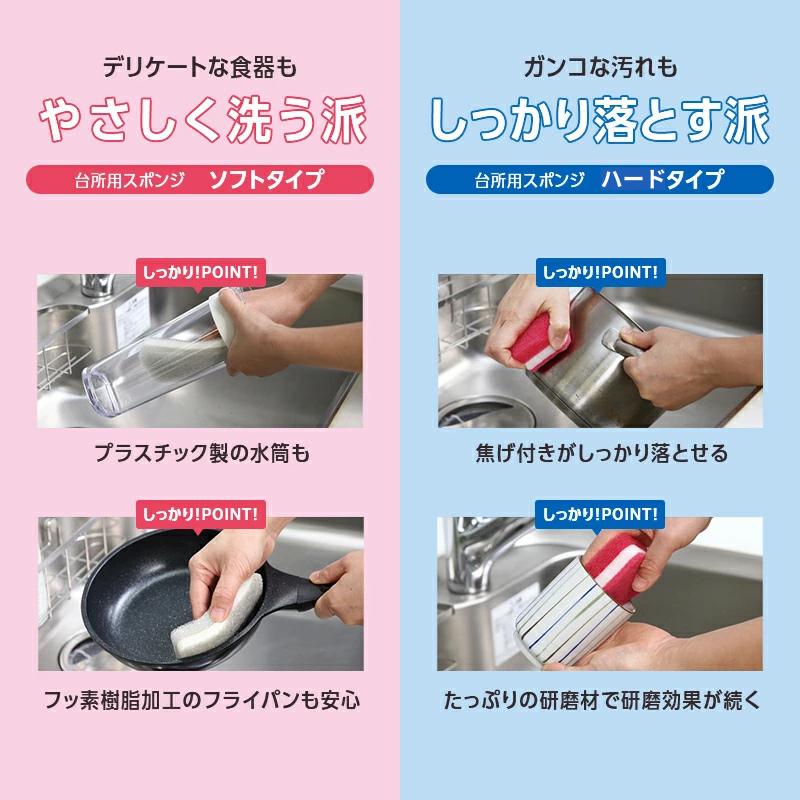 デリケートな食器も
やさしく洗う派
台所用スポンジ ソフトタイプ

しっかり!POINT!
プラスチック製の水筒も

しっかり!POINT!
フッ素樹脂加工のフライパンも安心

ガンコな汚れも
しっかり落とす派
台所用スポンジ ハードタイプ

しっかり!POINT!
焦げ付きがしっかり落とせる

しっかり!POINT!
たっぷりの研磨材で研磨効果が続く