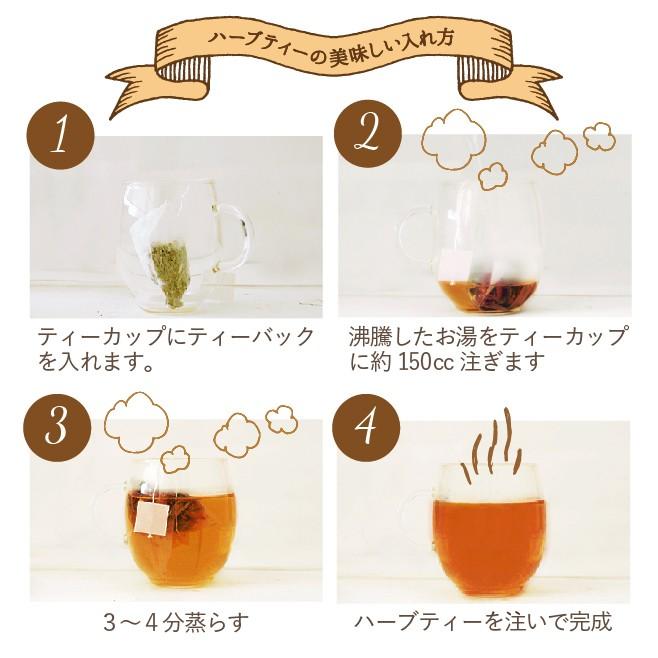 ハーブティーの美味しい入れ方

1

ティーカップにティーバックを入れます。

2

沸騰したお湯をティーカップに約 150cc 注ぎます

3

3～4分蒸らす

4

ハーブティーを注いで完成