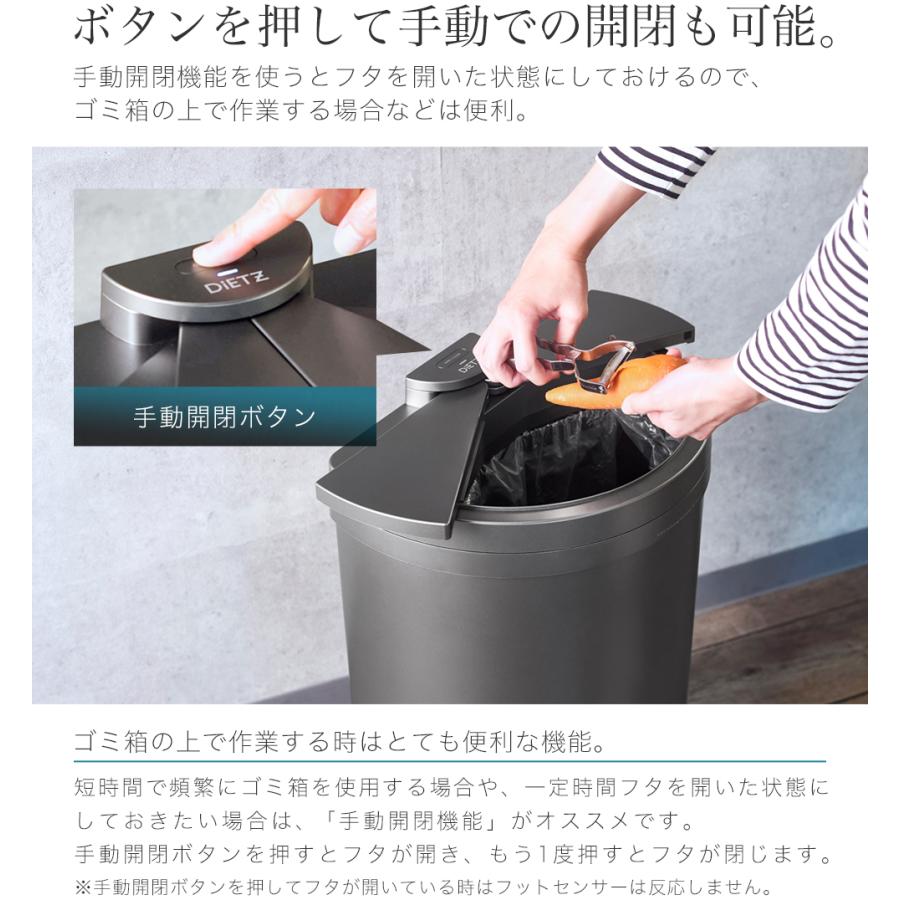 ボタンを押して手動での開閉も可能。

手動開閉機能を使うとフタを開いた状態にしておけるので、ゴミ箱の上で作業する場合などは便利。

DIETZ

手動開閉ボタン

DIETZ

ゴミ箱の上で作業する時はとても便利な機能。

短時間で頻繁にゴミ箱を使用する場合や、一定時間フタを開いた状態にしておきたい場合は、「手動開閉機能」がオススメです。
手動開閉ボタンを押すとフタが開き、もう1度押すとフタが閉じます。
※手動開閉ボタンを押してフタが開いている時はフットセンサーは反応しません。