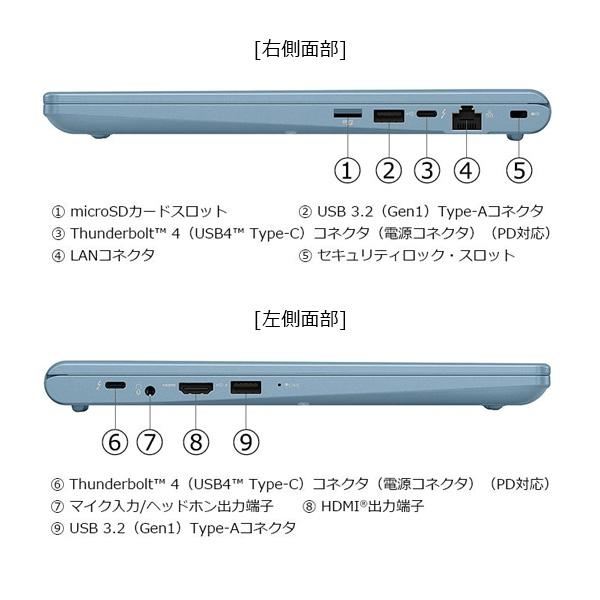 [右側面部]

① ② ③ ④ ⑤

① microSDカードスロット
② USB 3.2（Gen1）Type-Aコネクタ
③ Thunderbolt™ 4（USB4™ Type-C）コネクタ（電源コネクタ）（PD対応）
④ LANコネクタ
⑤ セキュリティロック・スロット

[左側面部]

⑥ ⑦ ⑧ ⑨

⑥ Thunderbolt™ 4（USB4™ Type-C）コネクタ（電源コネクタ）（PD対応）
⑦ マイク入力/ヘッドホン出力端子
⑧ HDMI®出力端子
⑨ USB 3.2（Gen1）Type-Aコネクタ