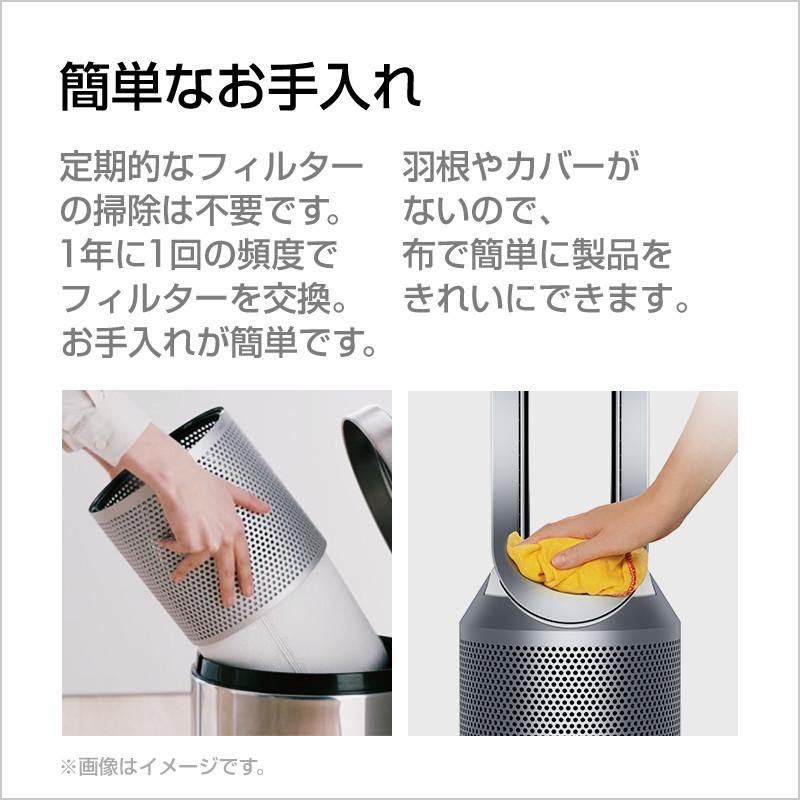 簡単なお手入れ

定期的なフィルターの掃除は不要です。1年に1回の頻度でフィルターを交換。お手入れが簡単です。

羽根やカバーがないので、布で簡単に製品をきれいにできます。

※画像はイメージです。