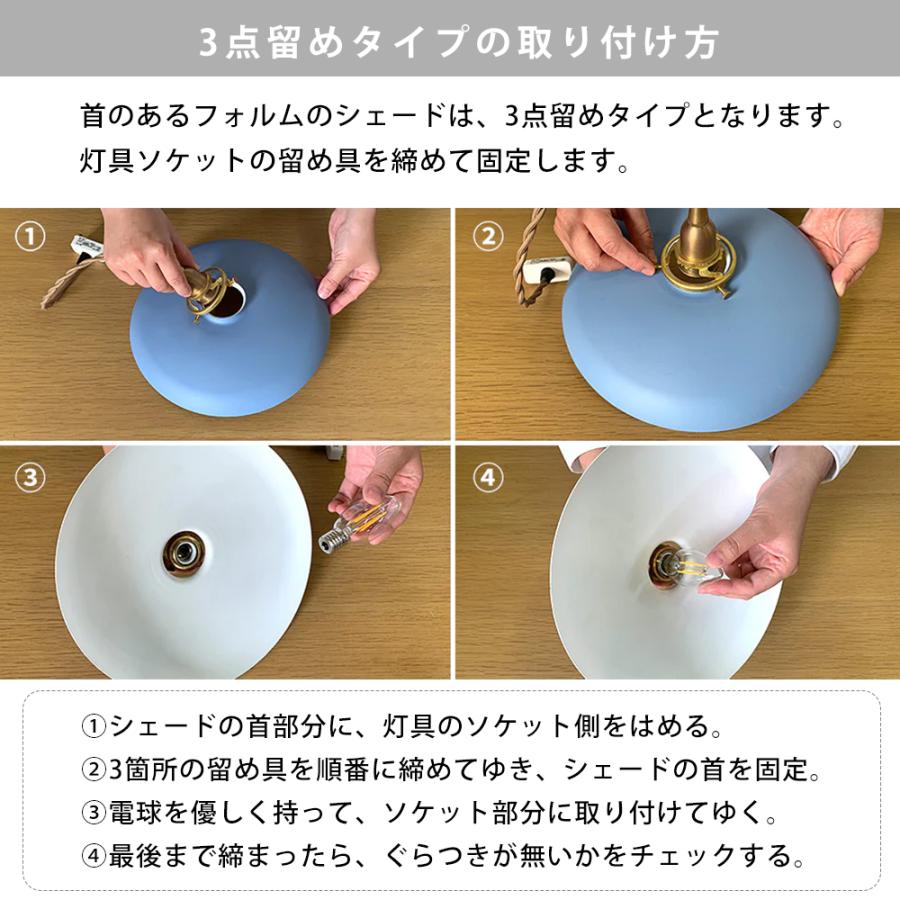 3点留めタイプの取り付け方

首のあるフォルムのシェードは、3点留めタイプとなります。
灯具ソケットの留め具を締めて固定します。

①

②

③

④

①シェードの首部分に、灯具のソケット側をはめる。
②3箇所の留め具を順番に締めてゆき、シェードの首を固定。
③電球を優しく持って、ソケット部分に取り付けてゆく。
④最後まで締まったら、ぐらつきが無いかをチェックする。