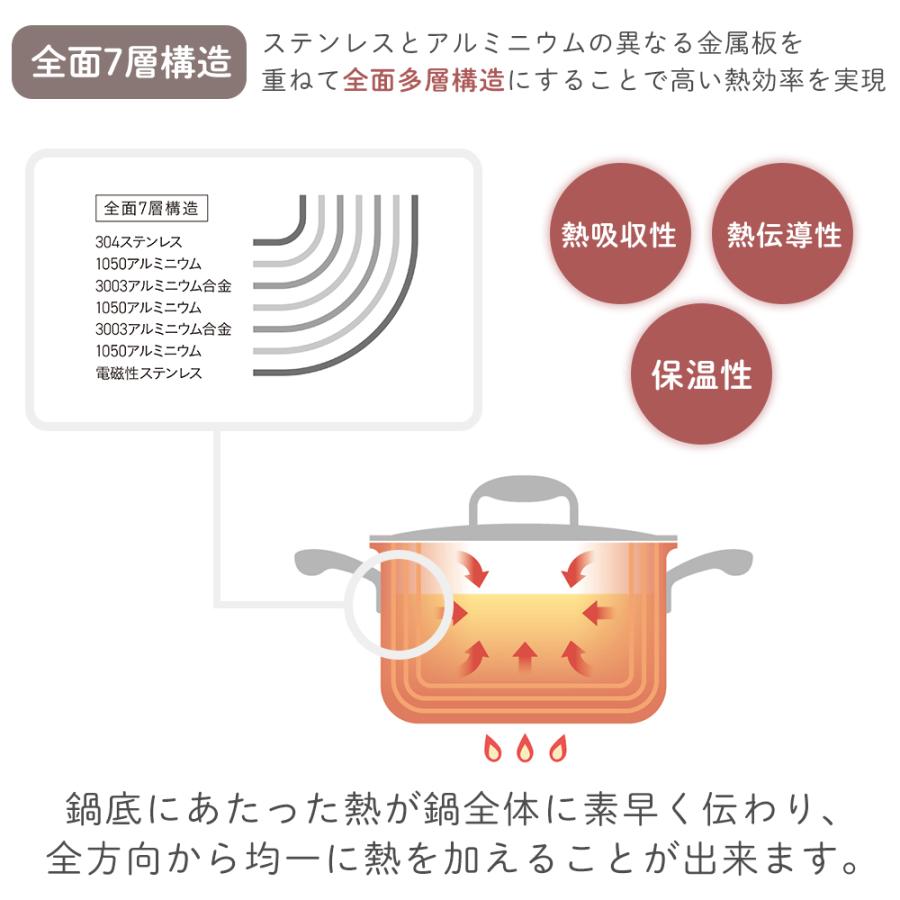 全面7層構造

ステンレスとアルミニウムの異なる金属板を重ねて全面多層構造にすることで高い熱効率を実現

全面7層構造
304ステンレス
1050アルミニウム
3003アルミニウム合金
1050アルミニウム
3003アルミニウム合金
1050アルミニウム
電磁性ステンレス

熱吸収性
熱伝導性
保温性

鍋底にあたった熱が鍋全体に素早く伝わり、全方向から均一に熱を加えることが出来ます。