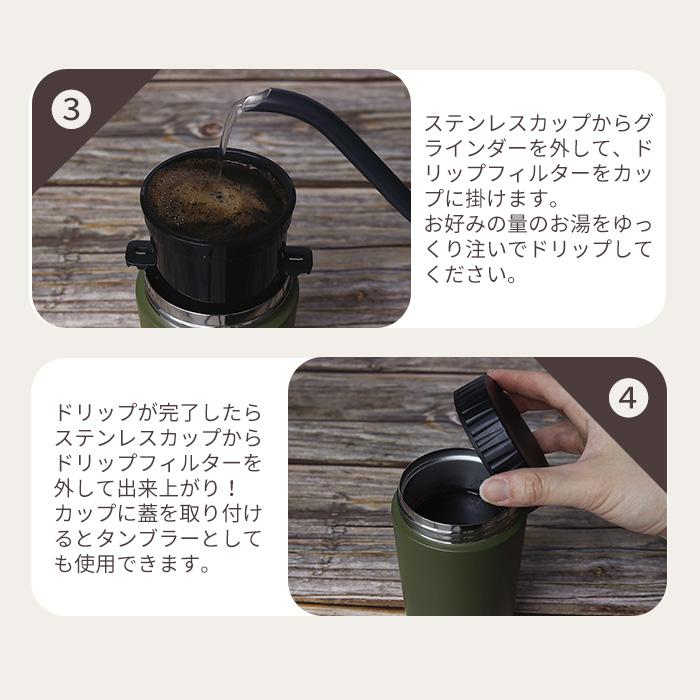 3

ステンレスカップからグラインダーを外して、ドリップフィルターをカップに掛けます。
お好みの量のお湯をゆっくり注いでドリップしてください。

ドリップが完了したらステンレスカップからドリップフィルターを外して出来上がり！
カップに蓋を取り付けるとタンブラーとしても使用できます。

4