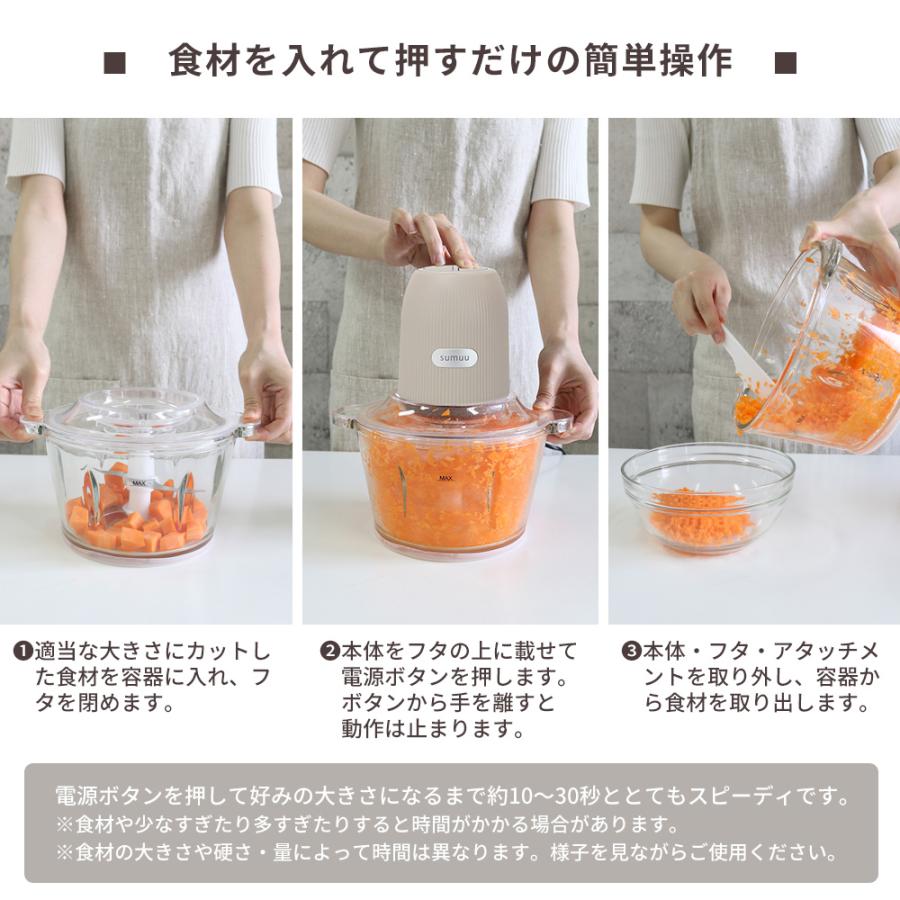 ■　食材を入れて押すだけの簡単操作　■

MAX

sumuu

MAX

❶適当な大きさにカットした食材を容器に入れ、フタを閉めます。

❷本体をフタの上に載せて電源ボタンを押します。ボタンから手を離すと動作は止まります。

❸本体・フタ・アタッチメントを取り外し、容器から食材を取り出します。

電源ボタンを押して好みの大きさになるまで約10〜30秒ととてもスピーディです。
※食材や少なすぎたり多すぎたりすると時間がかかる場合があります。
※食材の大きさや硬さ・量によって時間は異なります。様子を見ながらご使用ください。