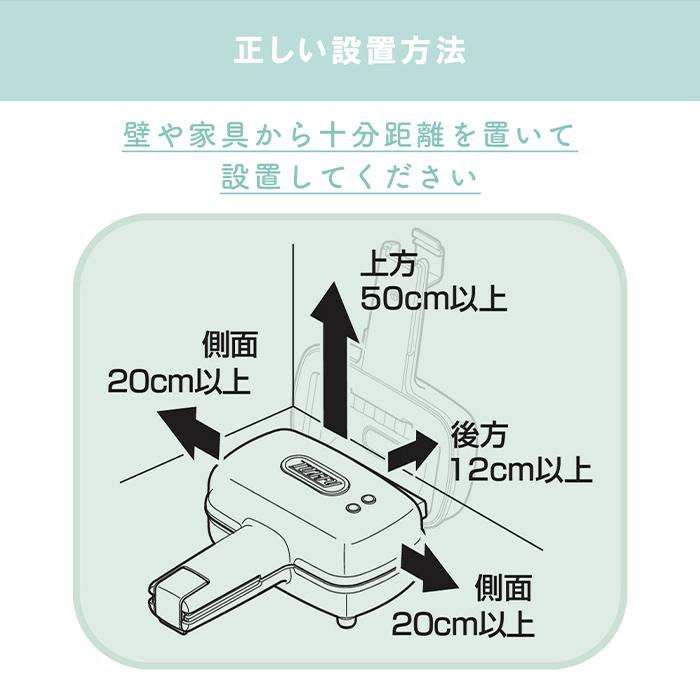 正しい設置方法

壁や家具から十分距離を置いて
設置してください

上方
50cm以上

側面
20cm以上

後方
12cm以上

側面
20cm以上