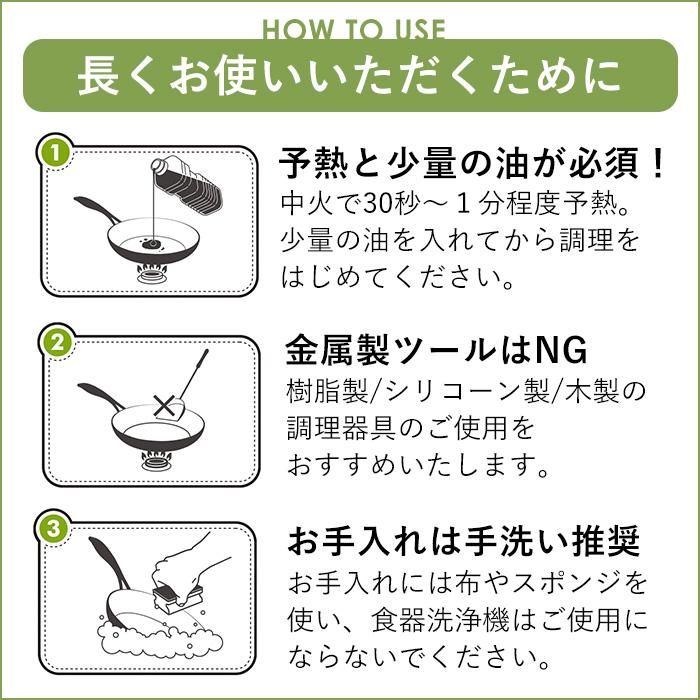 HOW TO USE

長くお使いいただくために

1

予熱と少量の油が必須！

中火で30秒～１分程度予熱。少量の油を入れてから調理をはじめてください。

2

金属製ツールはNG

樹脂製/シリコーン製/木製の調理器具のご使用をおすすめいたします。

3

お手入れは手洗い推奨

お手入れには布やスポンジを使い、食器洗浄機はご使用にならないでください。