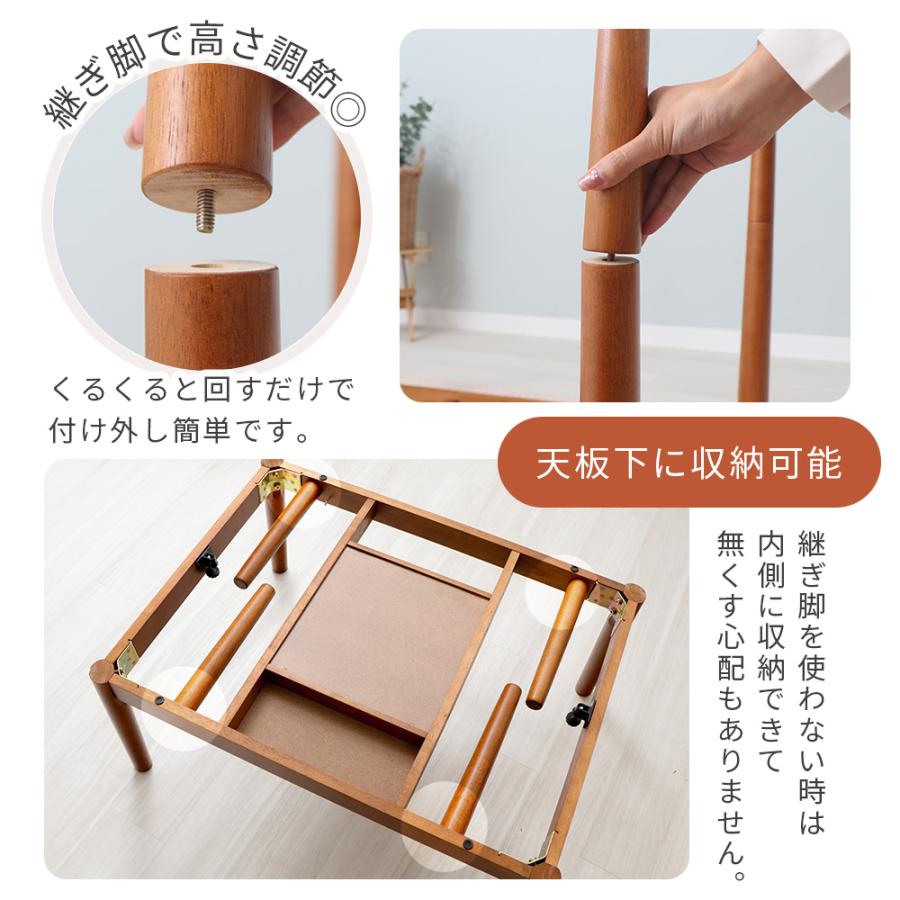 継ぎ脚で高さ調節◎

くるくると回すだけで付け外し簡単です。

天板下に収納可能

継ぎ脚を使わない時は内側に収納できて無くす心配もありません。