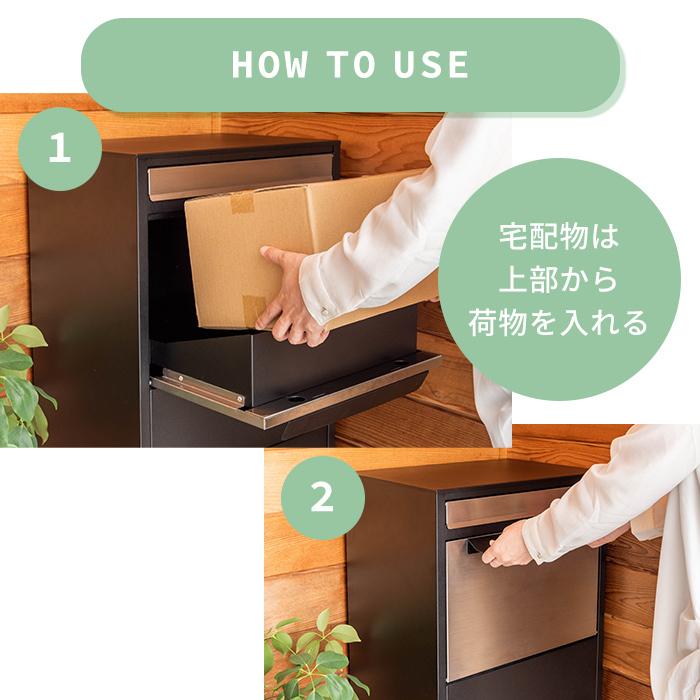 HOW TO USE

1

宅配物は
上部から
荷物を入れる

2