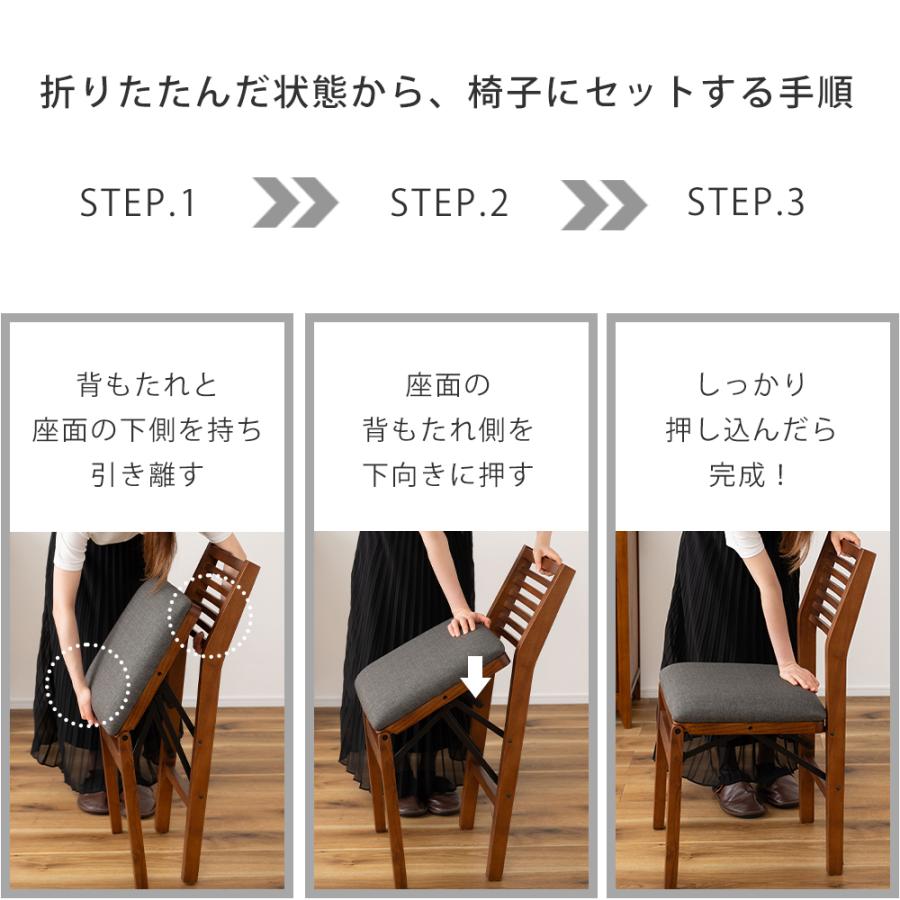 折りたたんだ状態から、椅子にセットする手順

STEP.1

STEP.2

STEP.3

背もたれと座面の下側を持ち引き離す

座面の背もたれ側を下向きに押す

しっかり押し込んだら完成！