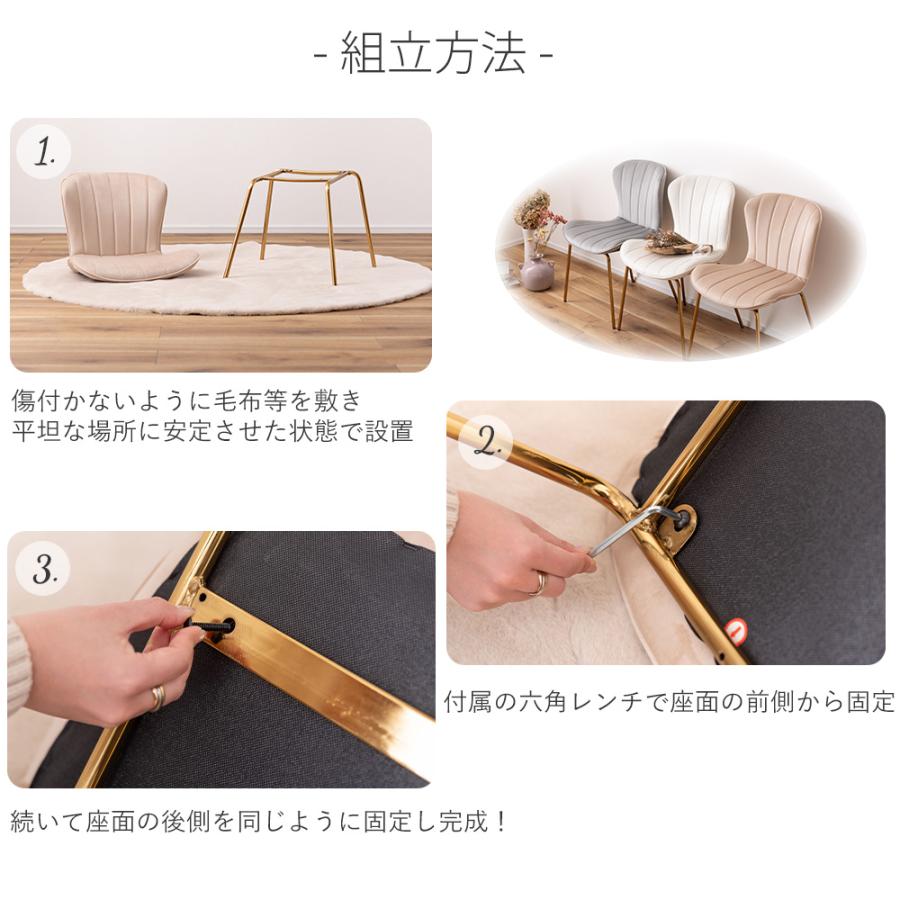 - 組立方法 -

1.

傷付かないように毛布等を敷き
平坦な場所に安定させた状態で設置

2.

付属の六角レンチで座面の前側から固定

3.

続いて座面の後側を同じように固定し完成！