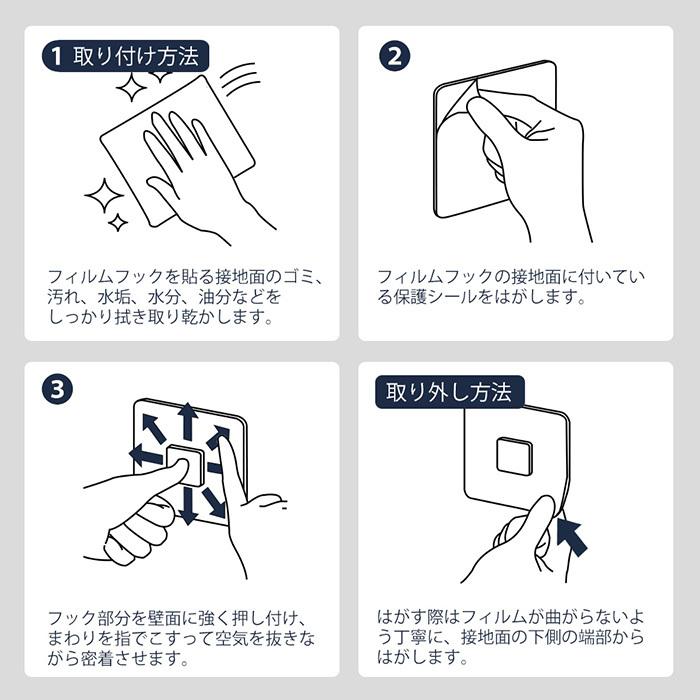 1 取り付け方法

フィルムフックを貼る接地面のゴミ、汚れ、水垢、水分、油分などをしっかり拭き取り乾かします。

2

フィルムフックの接地面に付いている保護シールをはがします。

3

フック部分を壁面に強く押し付け、まわりを指でこすって空気を抜きながら密着させます。

取り外し方法

はがす際はフィルムが曲がらないよう丁寧に、接地面の下側の端部からはがします。