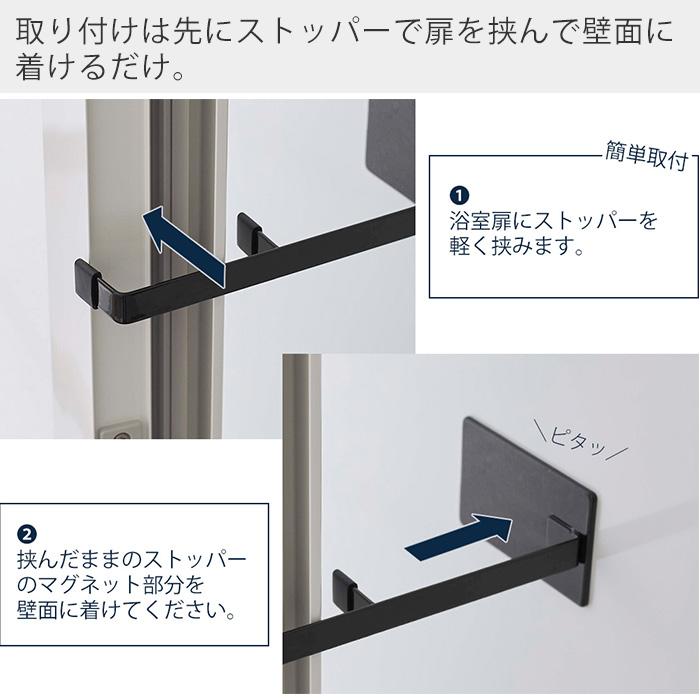 取り付けは先にストッパーで扉を挟んで壁面に着けるだけ。

簡単取付

❶
浴室扉にストッパーを軽く挟みます。

＼ピタッ／

❷
挟んだままのストッパーのマグネット部分を壁面に着けてください。