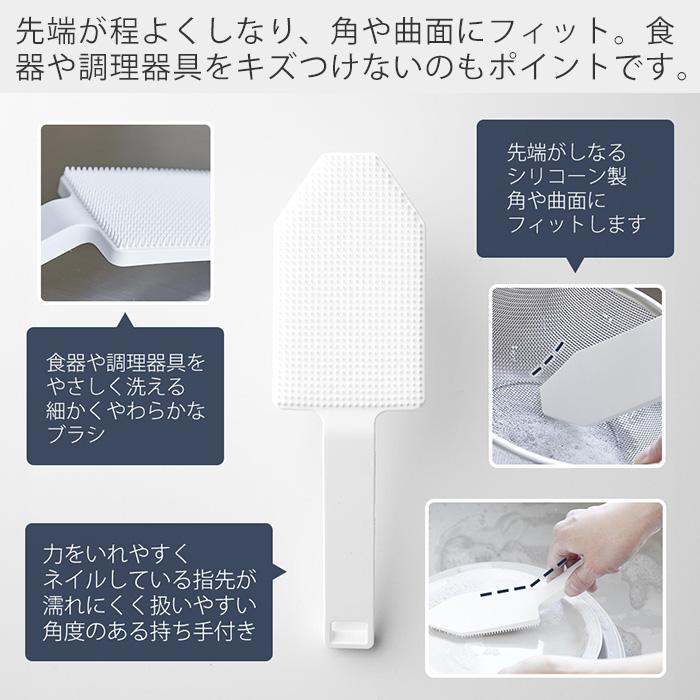 先端が程よくしなり、角や曲面にフィット。食器や調理器具をキズつけないのもポイントです。

食器や調理器具を
やさしく洗える
細かくやわらかな
ブラシ

先端がしなる
シリコーン製
角や曲面に
フィットします

力をいれやすく
ネイルしている指先が
濡れにくく扱いやすい
角度のある持ち手付き