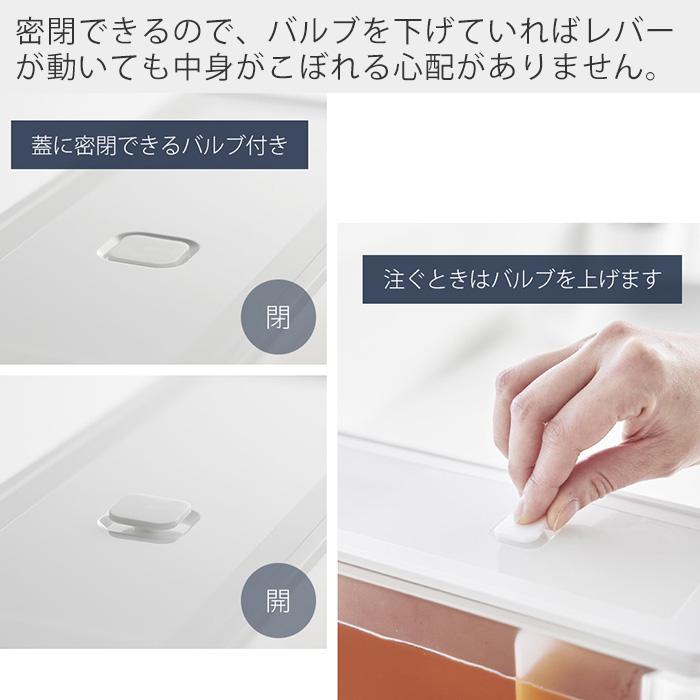 密閉できるので、バルブを下げていればレバーが動いても中身がこぼれる心配がありません。

蓋に密閉できるバルブ付き

閉

開

注ぐときはバルブを上げます