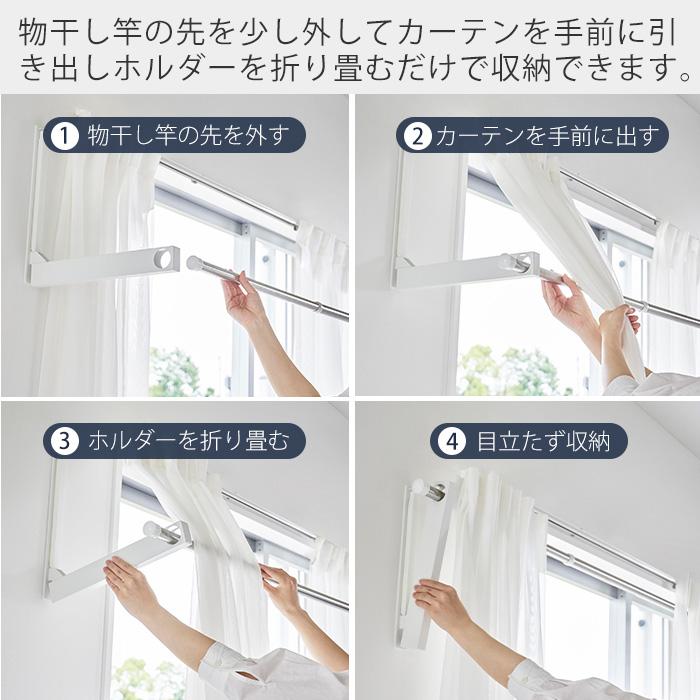 物干し竿の先を少し外してカーテンを手前に引き出しホルダーを折り畳むだけで収納できます。

1 物干し竿の先を外す

2 カーテンを手前に出す

3 ホルダーを折り畳む

4 目立たず収納