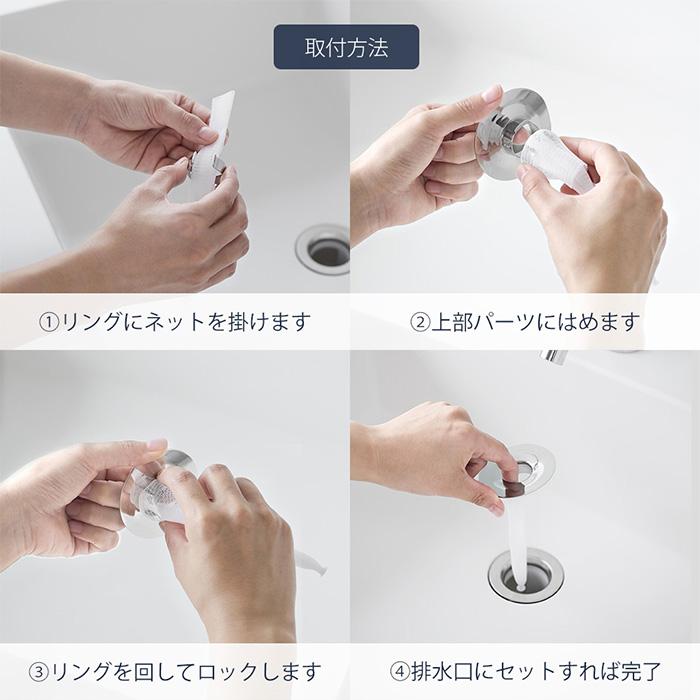 取付方法

①リングにネットを掛けます

②上部パーツにはめます

③リングを回してロックします

④排水口にセットすれば完了