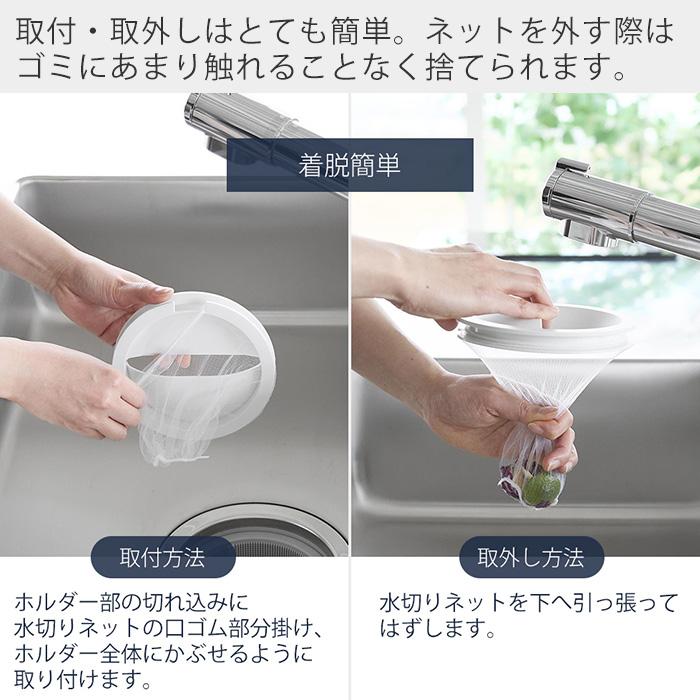 取付・取外しはとても簡単。ネットを外す際はゴミにあまり触れることなく捨てられます。

着脱簡単

取付方法

ホルダー部の切れ込みに水切りネットの口ゴム部分掛け、ホルダー全体にかぶせるように取り付けます。

取外し方法

水切りネットを下へ引っ張ってはずします。