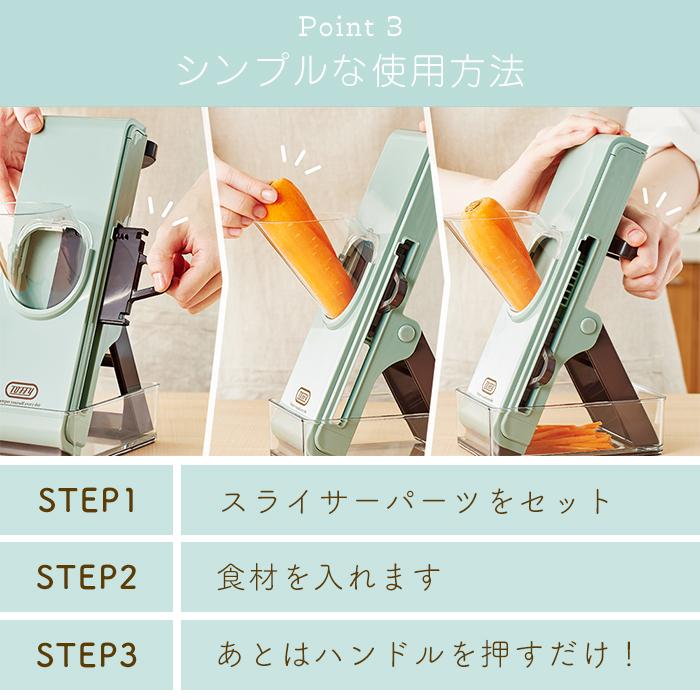 Point 3
シンプルな使用方法

Toffy

| STEP1 | スライサーパーツをセット |
|---|---|
| STEP2 | 食材を入れます |
| STEP3 | あとはハンドルを押すだけ！ |