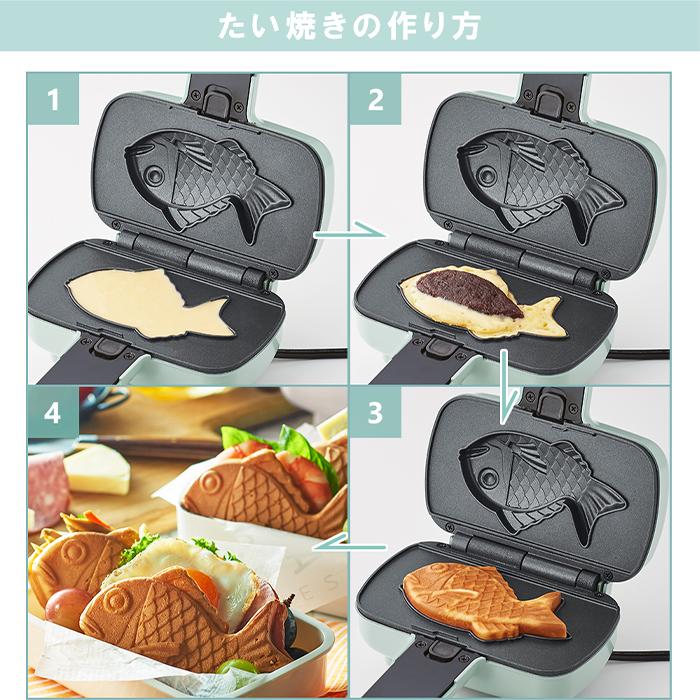 たい焼きの作り方

1

2

4

3