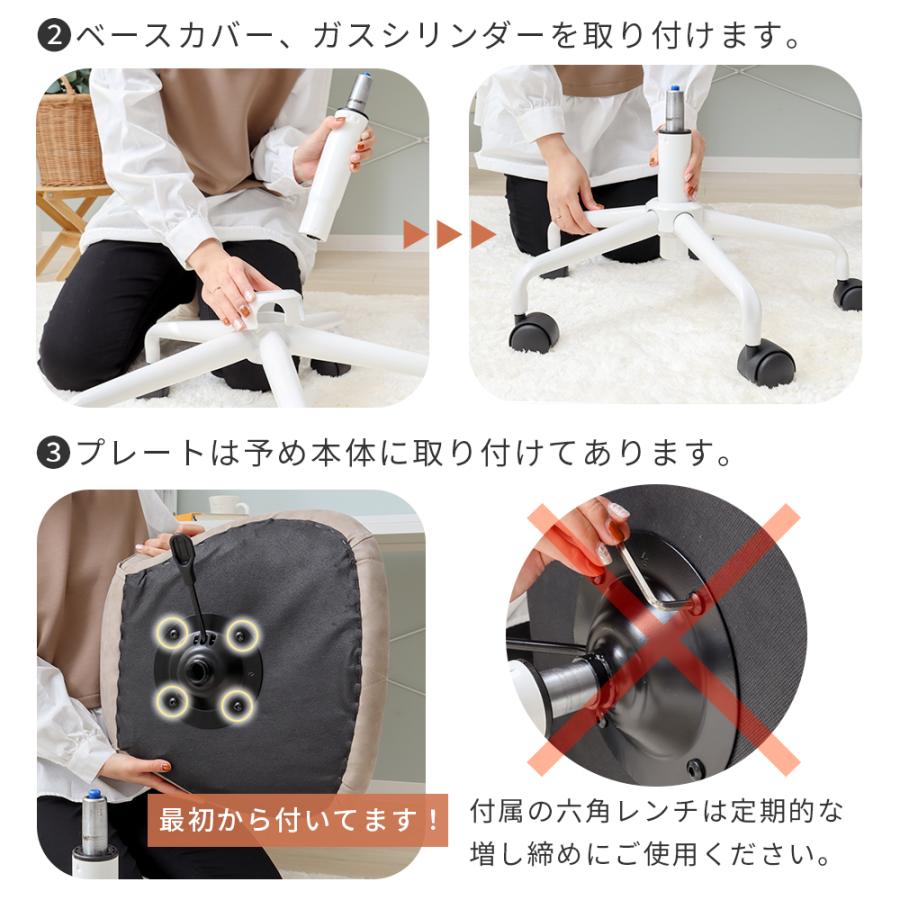 ❷ベースカバー、ガスシリンダーを取り付けます。

❸プレートは予め本体に取り付けてあります。

最初から付いてます！

付属の六角レンチは定期的な増し締めにご使用ください。