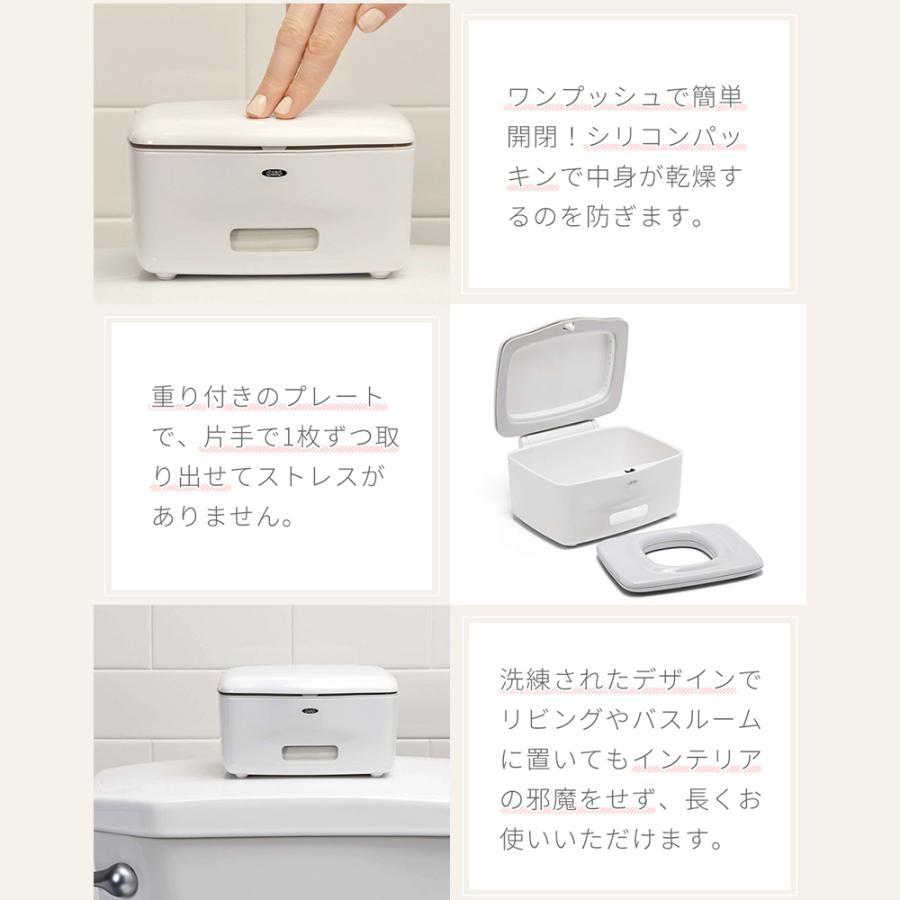 ワンプッシュで簡単開閉！シリコンパッキンで中身が乾燥するのを防ぎます。

重り付きのプレートで、片手で1枚ずつ取り出せてストレスがありません。

洗練されたデザインでリビングやバスルームに置いてもインテリアの邪魔をせず、長くお使いいただけます。