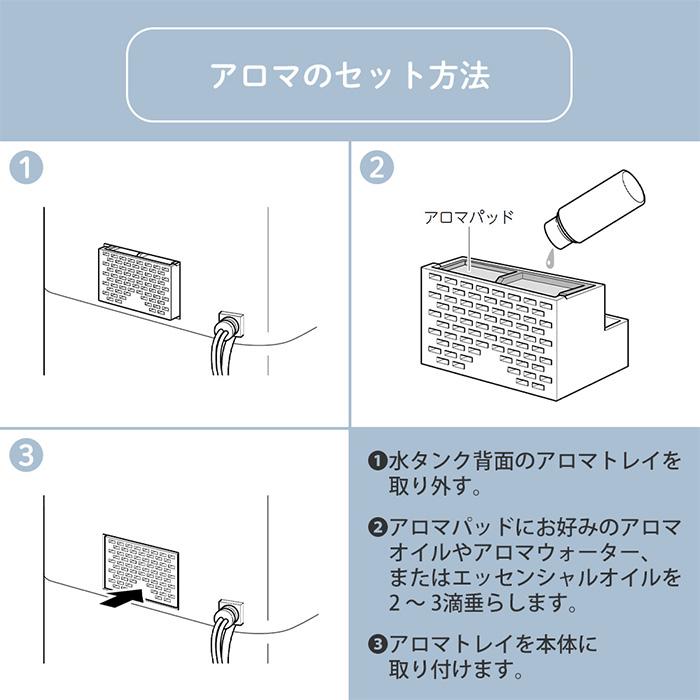 アロマのセット方法

1

2

アロマパッド

3

❶水タンク背面のアロマトレイを取り外す。

❷アロマパッドにお好みのアロマオイルやアロマウォーター、またはエッセンシャルオイルを2～3滴垂らします。

❸アロマトレイを本体に取り付けます。