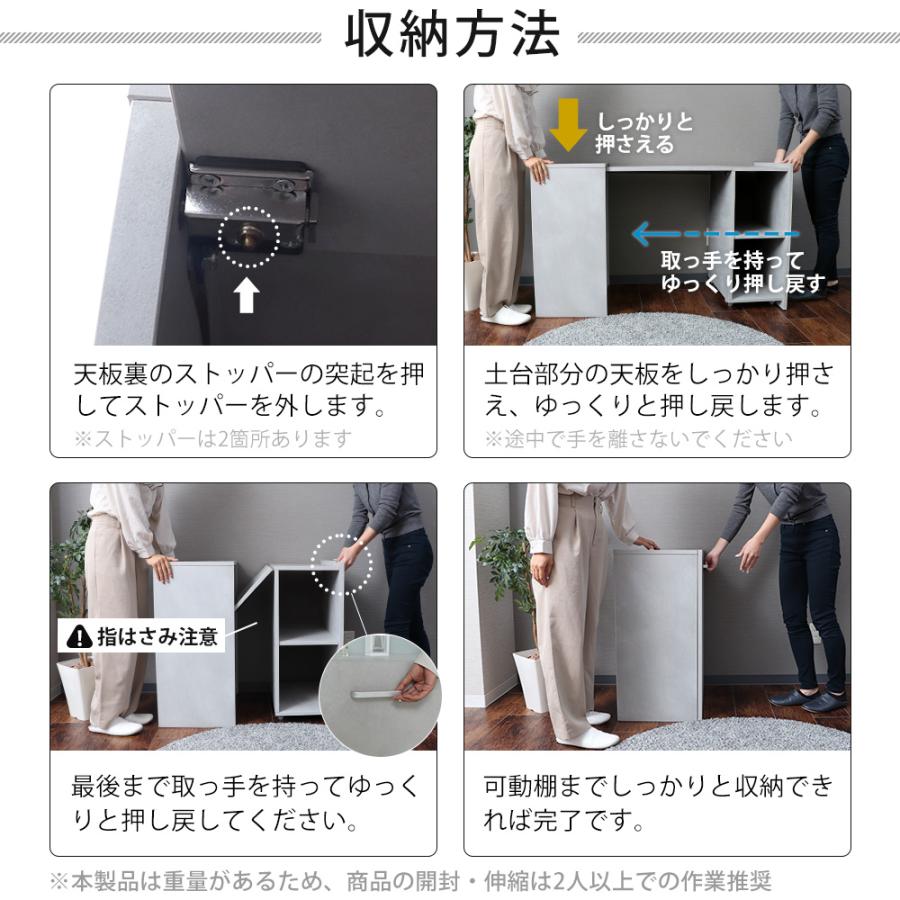 収納方法

天板裏のストッパーの突起を押してストッパーを外します。
※ストッパーは2箇所あります

しっかりと押さえる

取っ手を持ってゆっくり押し戻す

土台部分の天板をしっかり押さえ、ゆっくりと押し戻します。
※途中で手を離さないでください

指はさみ注意

最後まで取っ手を持ってゆっくりと押し戻してください。

可動棚までしっかりと収納できれば完了です。

※本製品は重量があるため、商品の開封・伸縮は2人以上での作業推奨