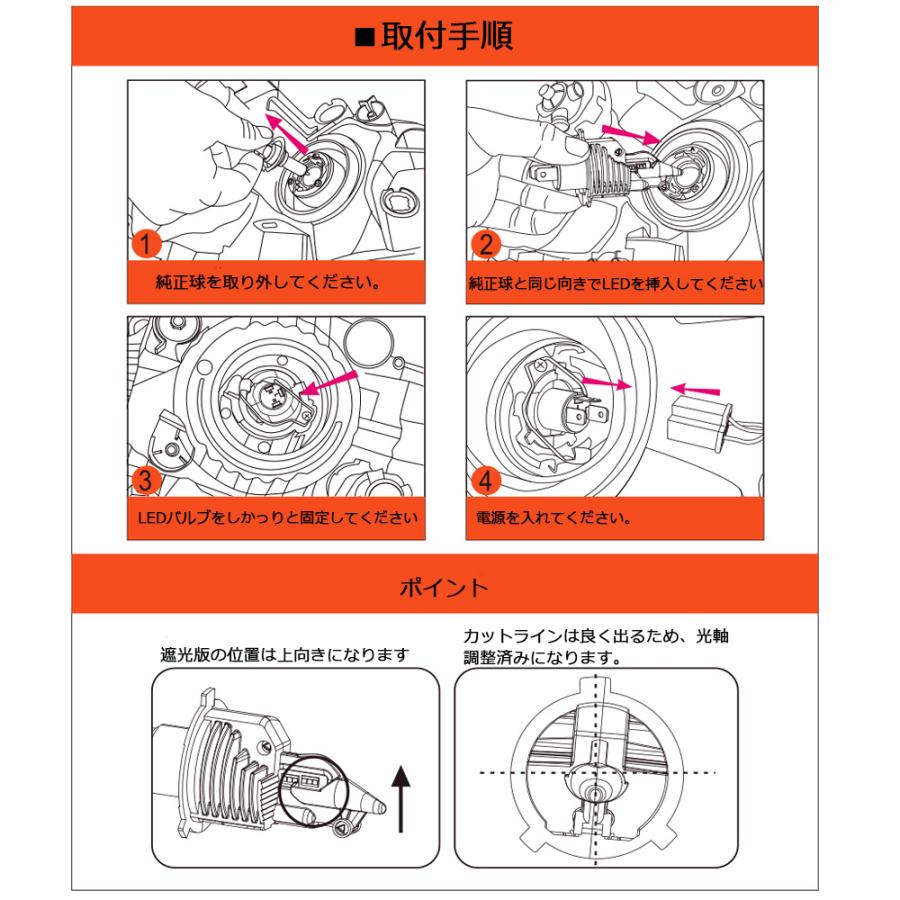 ■取付手順

1
純正球を取り外してください。

2
純正球と同じ向きでLEDを挿入してください

3
LEDバルブをしかっりと固定してください

4
電源を入れてください。

ポイント

遮光版の位置は上向きになります

カットラインは良く出るため、光軸調整済みになります。