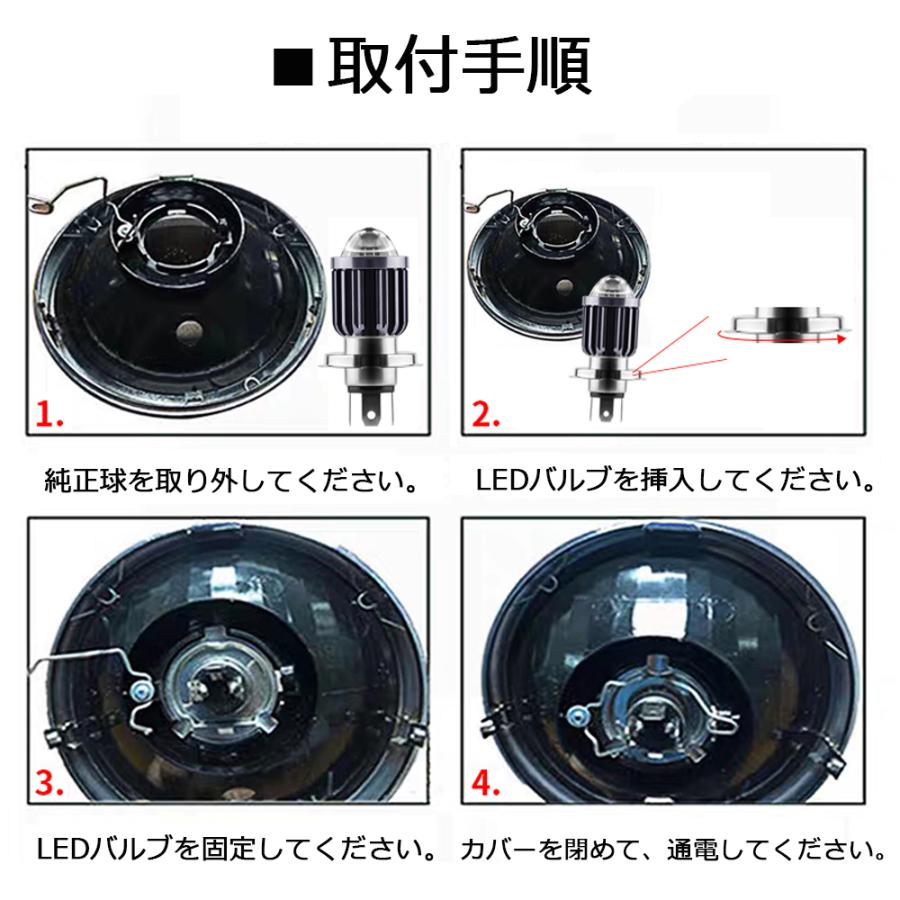 ■取付手順

1.

純正球を取り外してください。

2.

LEDバルブを挿入してください。

3.

LEDバルブを固定してください。

4.

カバーを閉めて、通電してください。