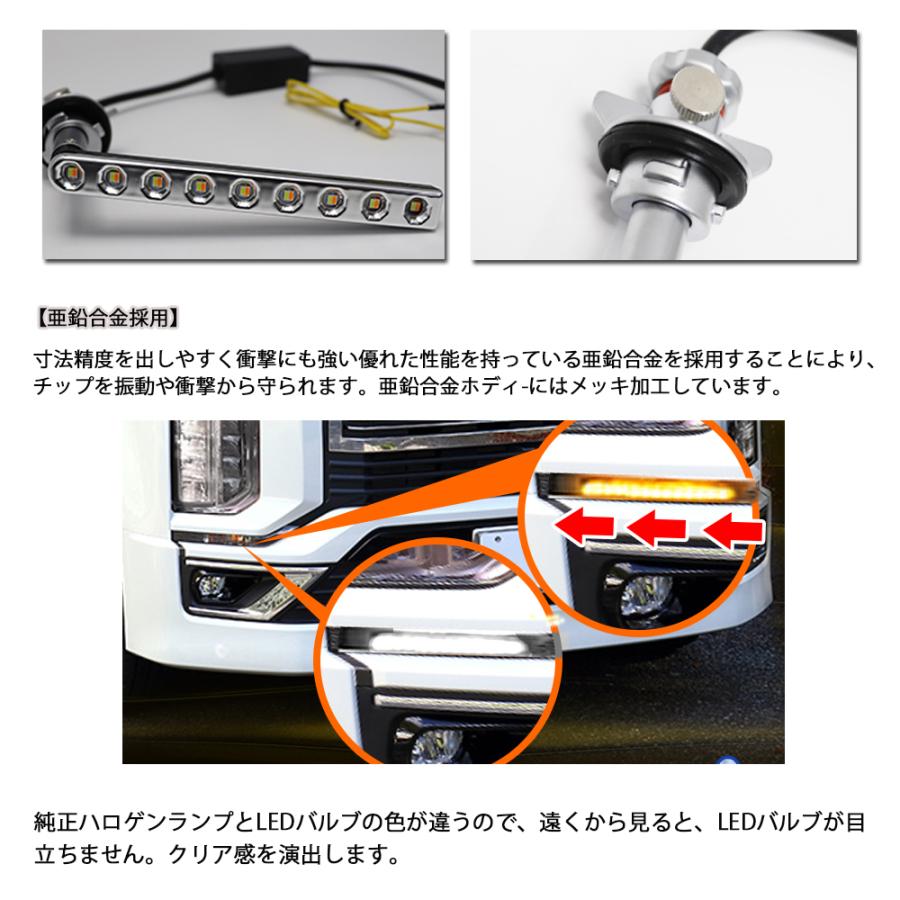 【亜鉛合金採用】

寸法精度を出しやすく衝撃にも強い優れた性能を持っている亜鉛合金を採用することにより、チップを振動や衝撃から守られます。亜鉛合金ホディ-にはメッキ加工しています。

純正ハロゲンランプとLEDバルブの色が違うので、遠くから見ると、LEDバルブが目立ちません。クリア感を演出します。