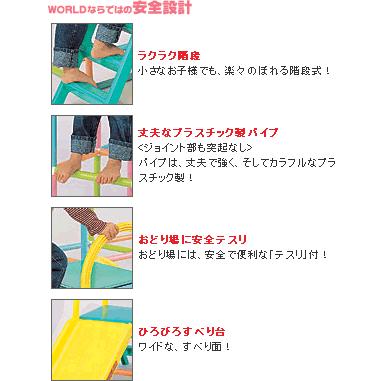 WORLDならではの安全設計

ラクラク階段
小さなお子様でも、楽々のぼれる階段式！

丈夫なプラスチック製パイプ
<ジョイント部も突起なし>
パイプは、丈夫で強く、そしてカラフルなプラスチック製！

おどり場に安全テスリ
おどり場には、安全で便利な「テスリ」付！

ひろびろすべり台
ワイドな、すべり面！