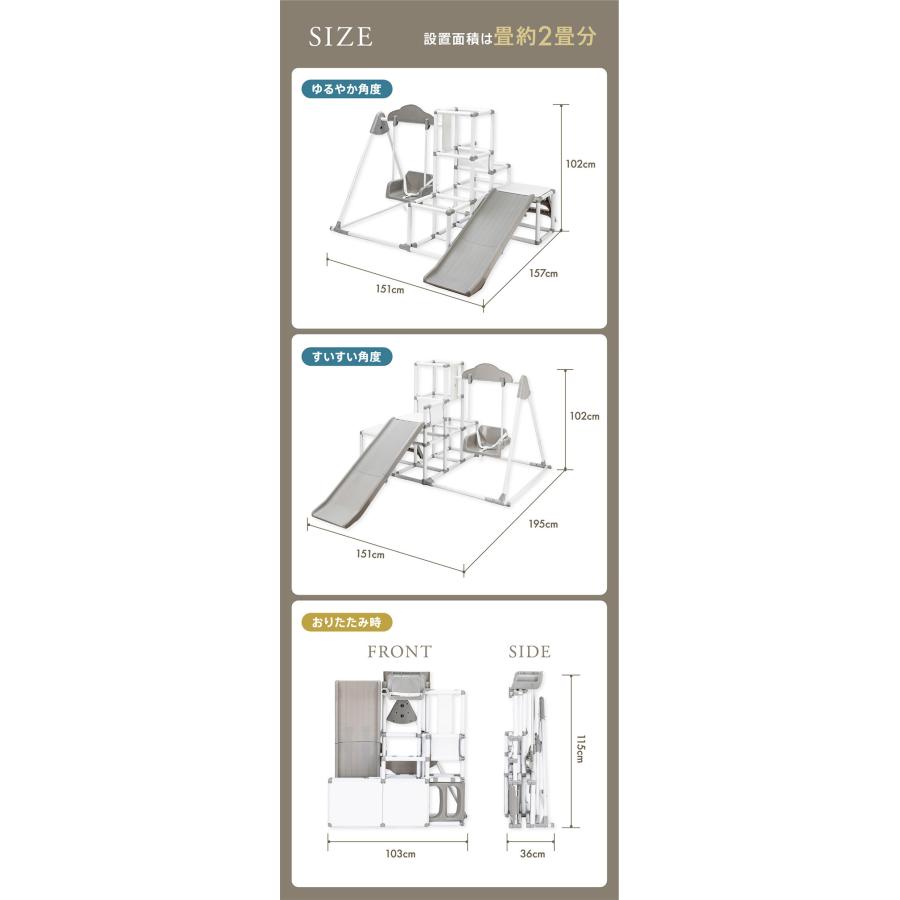 SIZE

設置面積は畳約2畳分

ゆるやか角度

102cm

151cm

157cm

すいすい角度

102cm

151cm

195cm

おりたたみ時

FRONT

SIDE

115cm

103cm

36cm