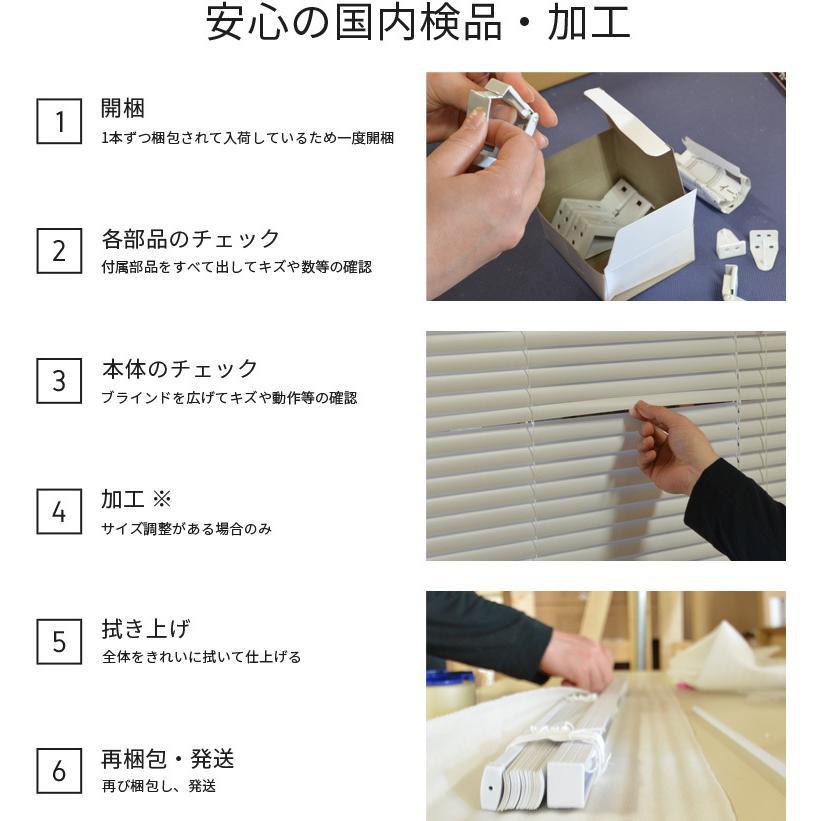 安心の国内検品・加工

1
開梱
1本ずつ梱包されて入荷しているため一度開梱

2
各部品のチェック
付属部品をすべて出してキズや数等の確認

3
本体のチェック
ブラインドを広げてキズや動作等の確認

4
加工 ※
サイズ調整がある場合のみ

5
拭き上げ
全体をきれいに拭いて仕上げる

6
再梱包・発送
再び梱包し、発送