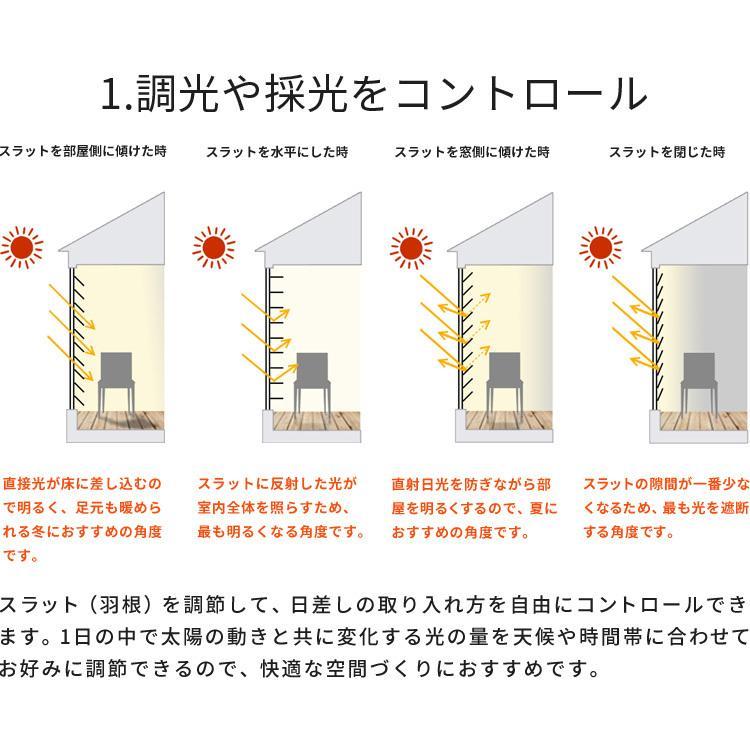 1.調光や採光をコントロール

スラットを部屋側に傾けた時

スラットを水平にした時

スラットを窓側に傾けた時

スラットを閉じた時

直接光が床に差し込むので明るく、足元も暖められる冬におすすめの角度です。

スラットに反射した光が室内全体を照らすため、最も明るくなる角度です。

直射日光を防ぎながら部屋を明るくするので、夏におすすめの角度です。

スラットの隙間が一番少なくなるため、最も光を遮断する角度です。

スラット（羽根）を調節して、日差しの取り入れ方を自由にコントロールできます。1日の中で太陽の動きと共に変化する光の量を天候や時間帯に合わせてお好みに調節できるので、快適な空間づくりにおすすめです。