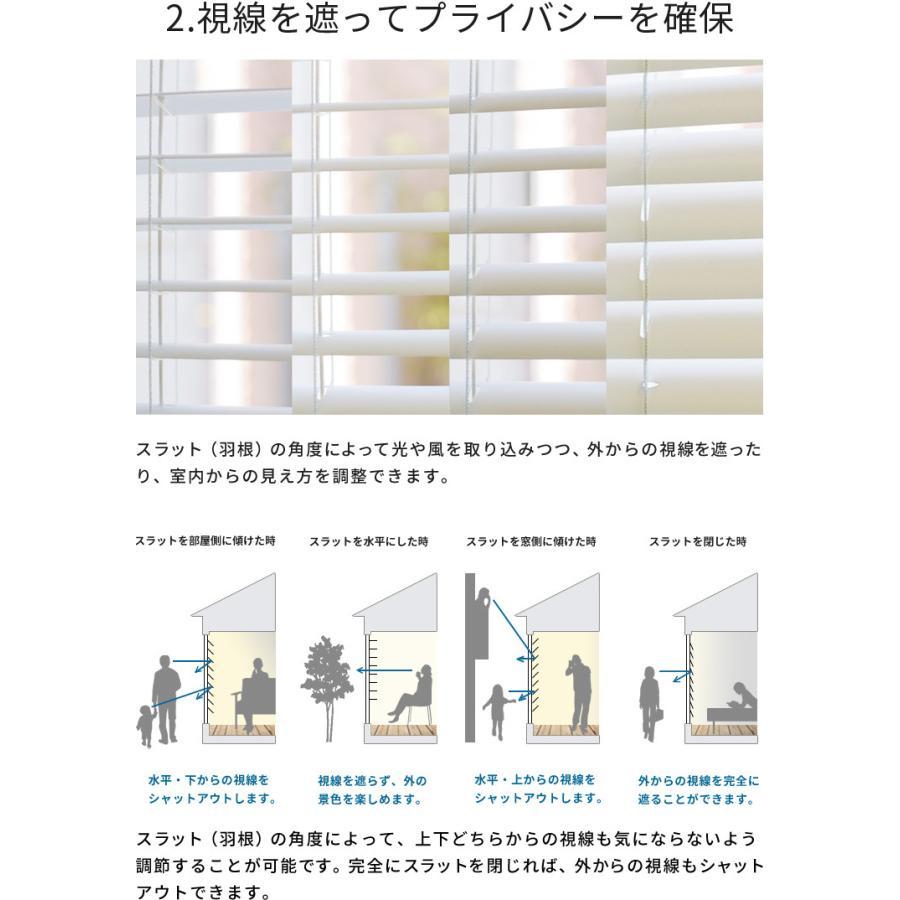 2.視線を遮ってプライバシーを確保

スラット（羽根）の角度によって光や風を取り込みつつ、外からの視線を遮ったり、室内からの見え方を調整できます。

スラットを部屋側に傾けた時

水平・下からの視線をシャットアウトします。

スラットを水平にした時

視線を遮らず、外の景色を楽しめます。

スラットを窓側に傾けた時

水平・上からの視線をシャットアウトします。

スラットを閉じた時

外からの視線を完全に遮ることができます。

スラット（羽根）の角度によって、上下どちらからの視線も気にならないよう調節することが可能です。完全にスラットを閉じれば、外からの視線もシャットアウトできます。