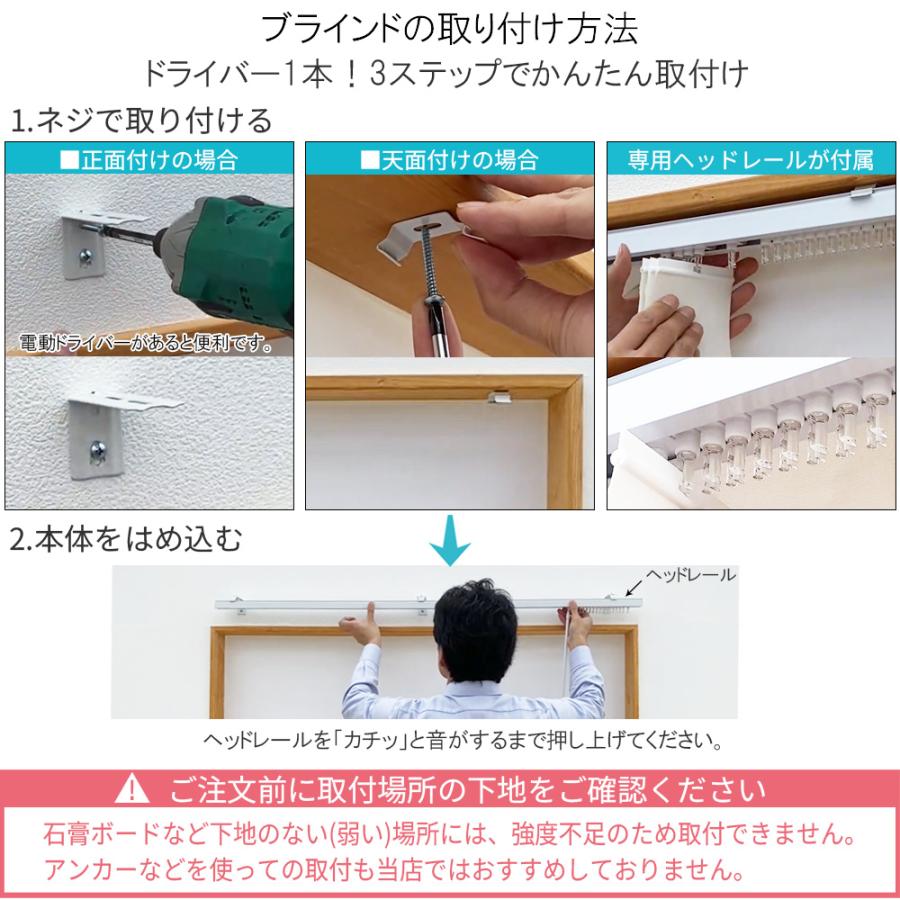 ブラインドの取り付け方法
ドライバー1本！3ステップでかんたん取付け

1.ネジで取り付ける

■正面付けの場合

電動ドライバーがあると便利です。

■天面付けの場合

専用ヘッドレールが付属

2.本体をはめ込む

ヘッドレール

ヘッドレールを「カチッ」と音がするまで押し上げてください。

⚠ ご注文前に取付場所の下地をご確認ください

石膏ボードなど下地のない(弱い)場所には、強度不足のため取付できません。
アンカーなどを使っての取付も当店ではおすすめしておりません。