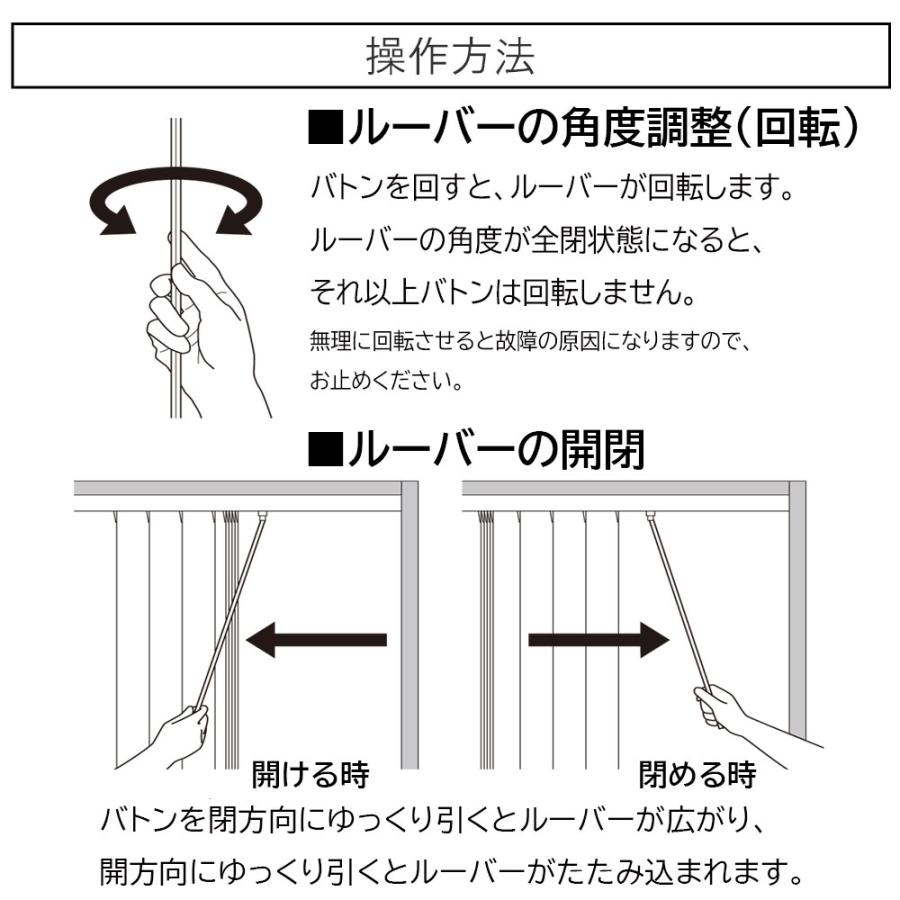 操作方法

■ルーバーの角度調整(回転)

バトンを回すと、ルーバーが回転します。
ルーバーの角度が全閉状態になると、
それ以上バトンは回転しません。

無理に回転させると故障の原因になりますので、
お止めください。

■ルーバーの開閉

開ける時

閉める時

バトンを閉方向にゆっくり引くとルーバーが広がり、
開方向にゆっくり引くとルーバーがたたみ込まれます。