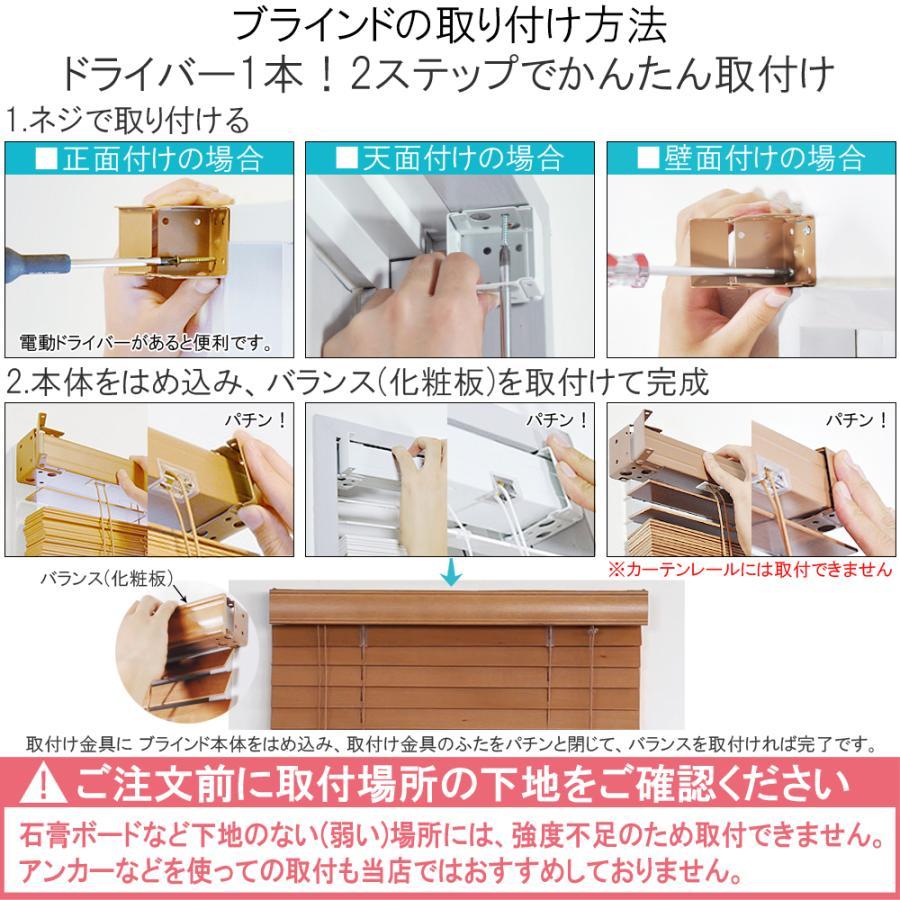 ブラインドの取り付け方法
ドライバー1本！2ステップでかんたん取付け

1.ネジで取り付ける

■正面付けの場合

電動ドライバーがあると便利です。

■天面付けの場合

■壁面付けの場合

2.本体をはめ込み、バランス(化粧板)を取付けて完成

パチン！

パチン！

パチン！

※カーテンレールには取付できません

バランス(化粧板)

取付け金具に ブラインド本体をはめ込み、取付け金具のふたをパチンと閉じて、バランスを取付ければ完了です。

ご注文前に取付場所の下地をご確認ください

石膏ボードなど下地のない(弱い)場所には、強度不足のため取付できません。
アンカーなどを使っての取付も当店ではおすすめしておりません。