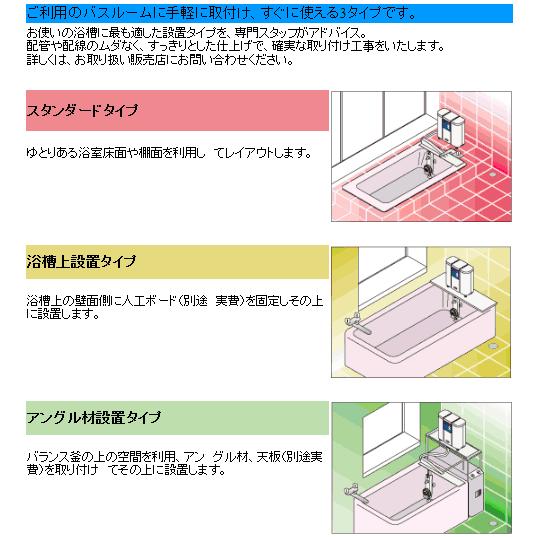 ご利用のバスルームに手軽に取付け、すぐに使える3タイプです。

お使いの浴槽に最も適した設置タイプを、専門スタッフがアドバイス。
配管や配線のムダなく、すっきりとした仕上げで、確実な取り付け工事をいたします。
詳しくは、お取り扱い販売店にお問い合わせください。

スタンダードタイプ

ゆとりある浴室床面や棚面を利用し　てレイアウトします。

浴槽上設置タイプ

浴槽上の壁面側に人工ボード（別途　実費）を固定しその上に設置します。

アングル材設置タイプ

バランス釜の上の空間を利用、アン　グル材、天板（別途実費）を取り付け　てその上に設置します。