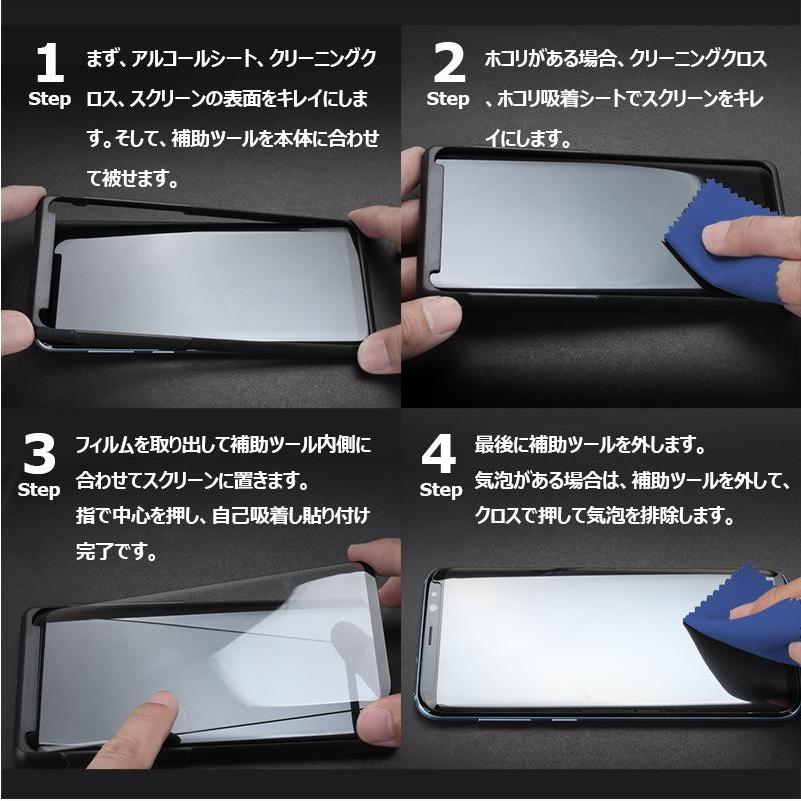 1
Step
まず、アルコールシート、クリーニングクロス、スクリーンの表面をキレイにします。そして、補助ツールを本体に合わせて被せます。

2
Step
ホコリがある場合、クリーニングクロス、ホコリ吸着シートでスクリーンをキレイにします。

3
Step
フィルムを取り出して補助ツール内側に合わせてスクリーンに置きます。
指で中心を押し、自己吸着し貼り付け完了です。

4
Step
最後に補助ツールを外します。
気泡がある場合は、補助ツールを外して、クロスで押して気泡を排除します。