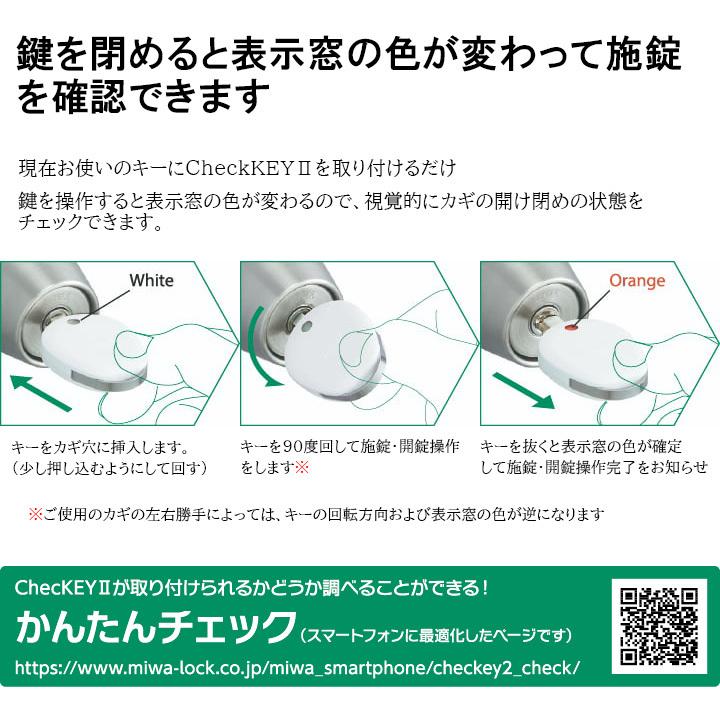 鍵を閉めると表示窓の色が変わって施錠を確認できます

現在お使いのキーにCheckKEYⅡを取り付けるだけ

鍵を操作すると表示窓の色が変わるので、視覚的にカギの開け閉めの状態をチェックできます。

White

Orange

キーをカギ穴に挿入します。
（少し押し込むようにして回す）

キーを90度回して施錠・開錠操作をします※

キーを抜くと表示窓の色が確定して施錠・開錠操作完了をお知らせ

※ご使用のカギの左右勝手によっては、キーの回転方向および表示窓の色が逆になります

ChecKEYⅡが取り付けられるかどうか調べることができる！

かんたんチェック（スマートフォンに最適化したページです）

https://www.miwa-lock.co.jp/miwa_smartphone/checkey2_check/