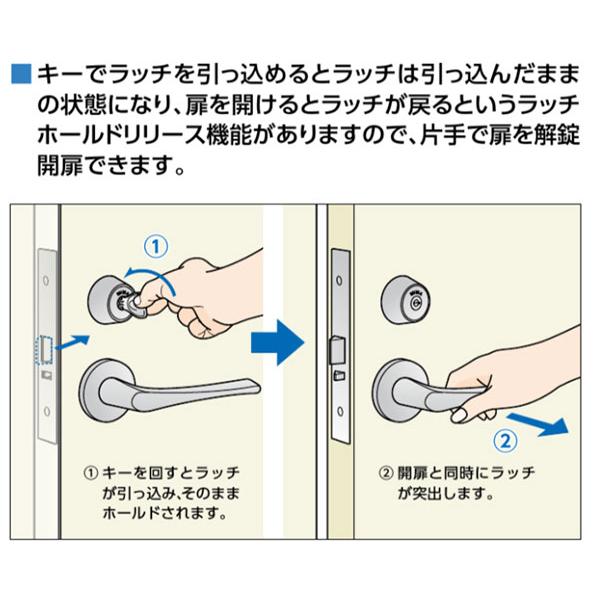 ■キーでラッチを引っ込めるとラッチは引っ込んだままの状態になり、扉を開けるとラッチが戻るというラッチホールドリリース機能がありますので、片手で扉を解錠開扉できます。

①

① キーを回すとラッチが引っ込み、そのままホールドされます。

②

② 開扉と同時にラッチが突出します。