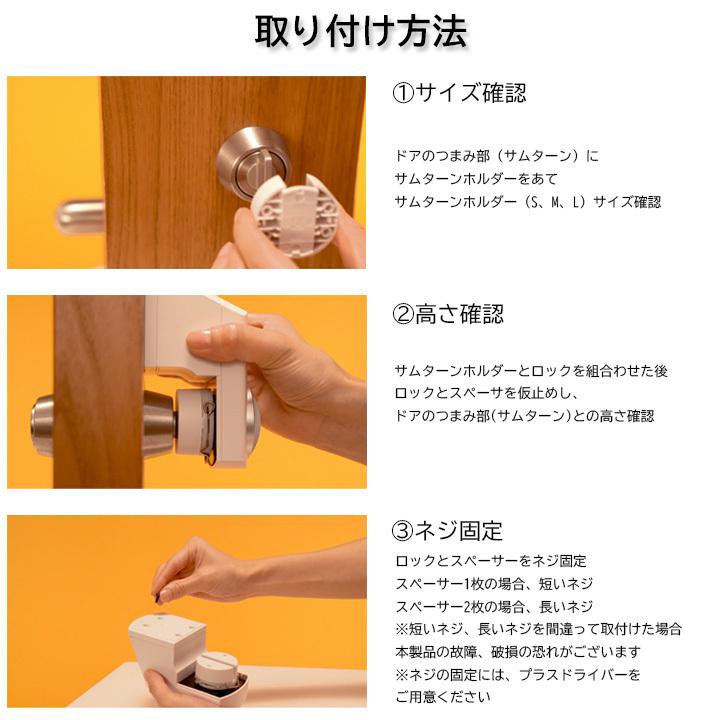 取り付け方法

①サイズ確認

ドアのつまみ部（サムターン）に
サムターンホルダーをあて
サムターンホルダー（S、M、L）サイズ確認

②高さ確認

サムターンホルダーとロックを組合わせた後
ロックとスペーサを仮止めし、
ドアのつまみ部(サムターン)との高さ確認

③ネジ固定

ロックとスペーサーをネジ固定
スペーサー1枚の場合、短いネジ
スペーサー2枚の場合、長いネジ
※短いネジ、長いネジを間違って取付けた場合
本製品の故障、破損の恐れがございます
※ネジの固定には、プラスドライバーを
ご用意ください