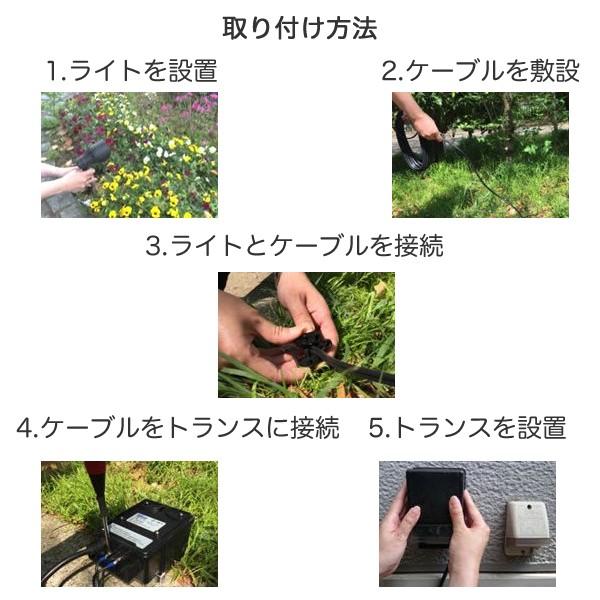 取り付け方法

1.ライトを設置

2.ケーブルを敷設

3.ライトとケーブルを接続

4.ケーブルをトランスに接続

5.トランスを設置