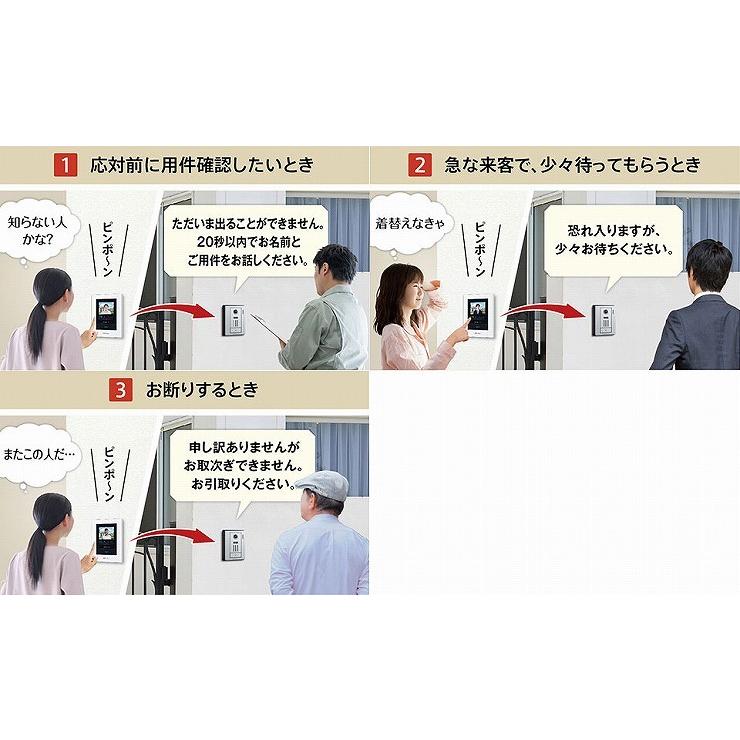 1 応対前に用件確認したいとき

知らない人かな?

ピンポ〜ン

ただいま出ることができません。20秒以内でお名前とご用件をお話しください。

2 急な来客で、少々待ってもらうとき

着替えなきゃ

ピンポ〜ン

恐れ入りますが、少々お待ちください。

3 お断りするとき

またこの人だ…

ピンポ〜ン

申し訳ありませんがお取次ぎできません。お引取りください。